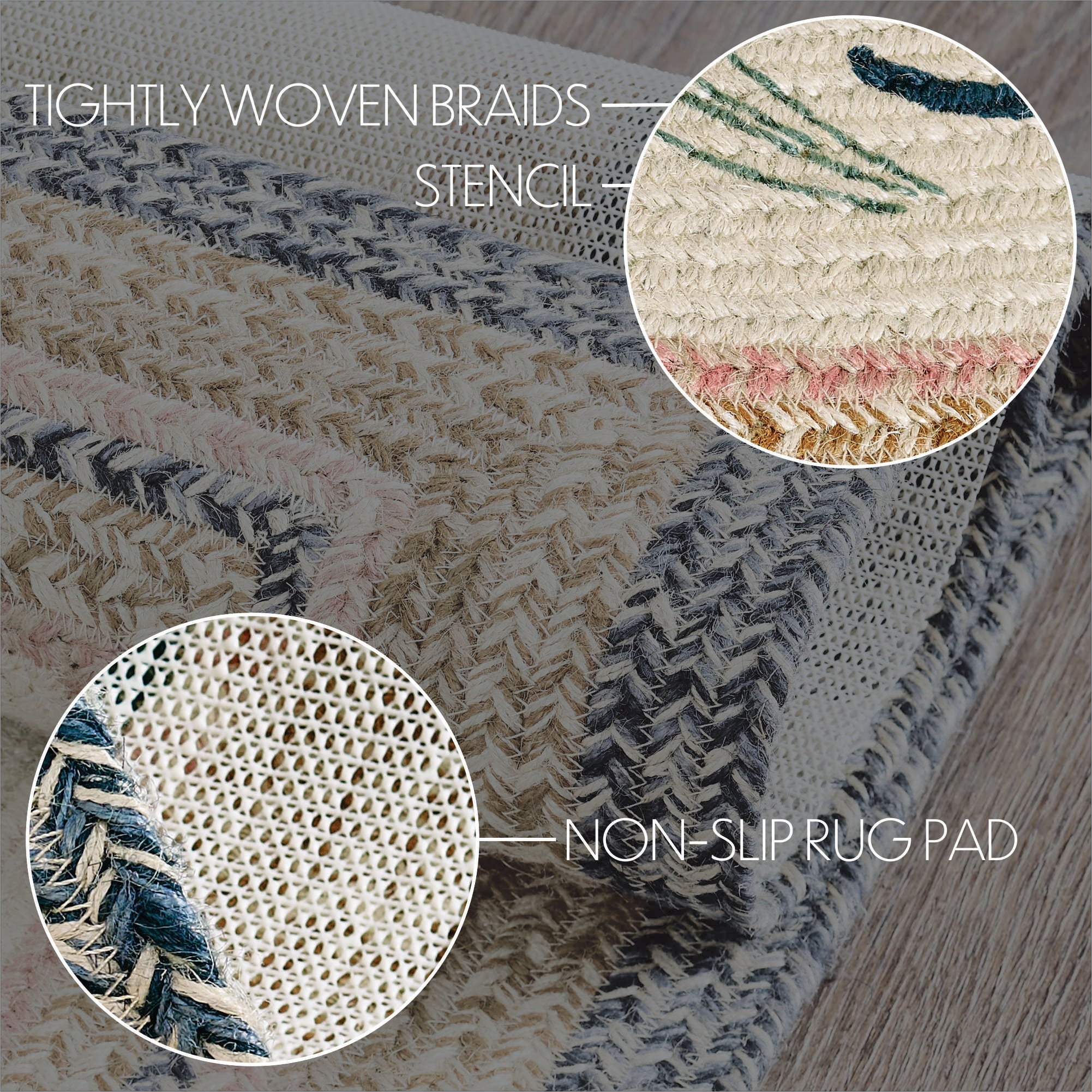 TIGHTLY WOVEN BRAIDS

STENCIL

NON-SLIP RUG PAD