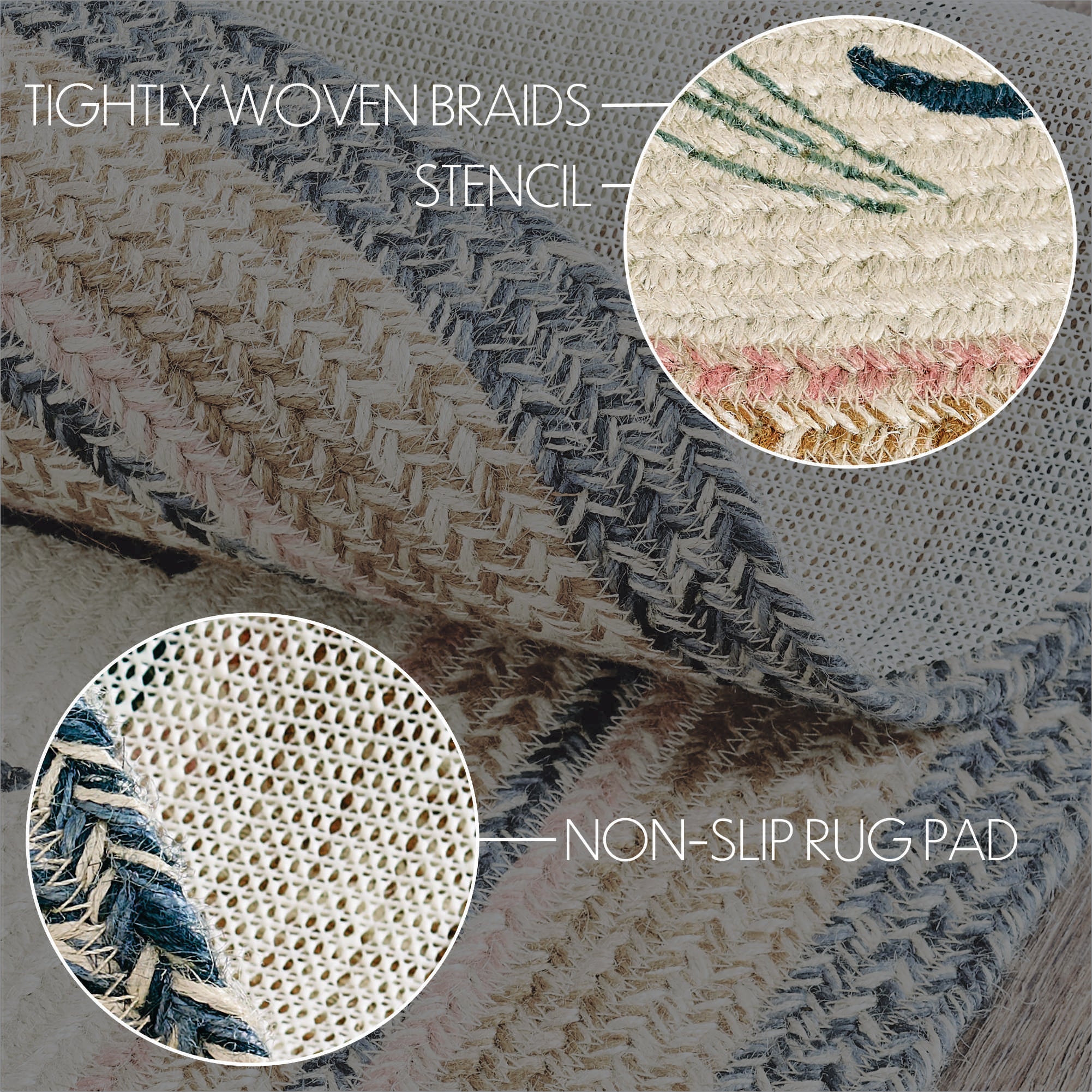 TIGHTLY WOVEN BRAIDS

STENCIL

NON-SLIP RUG PAD