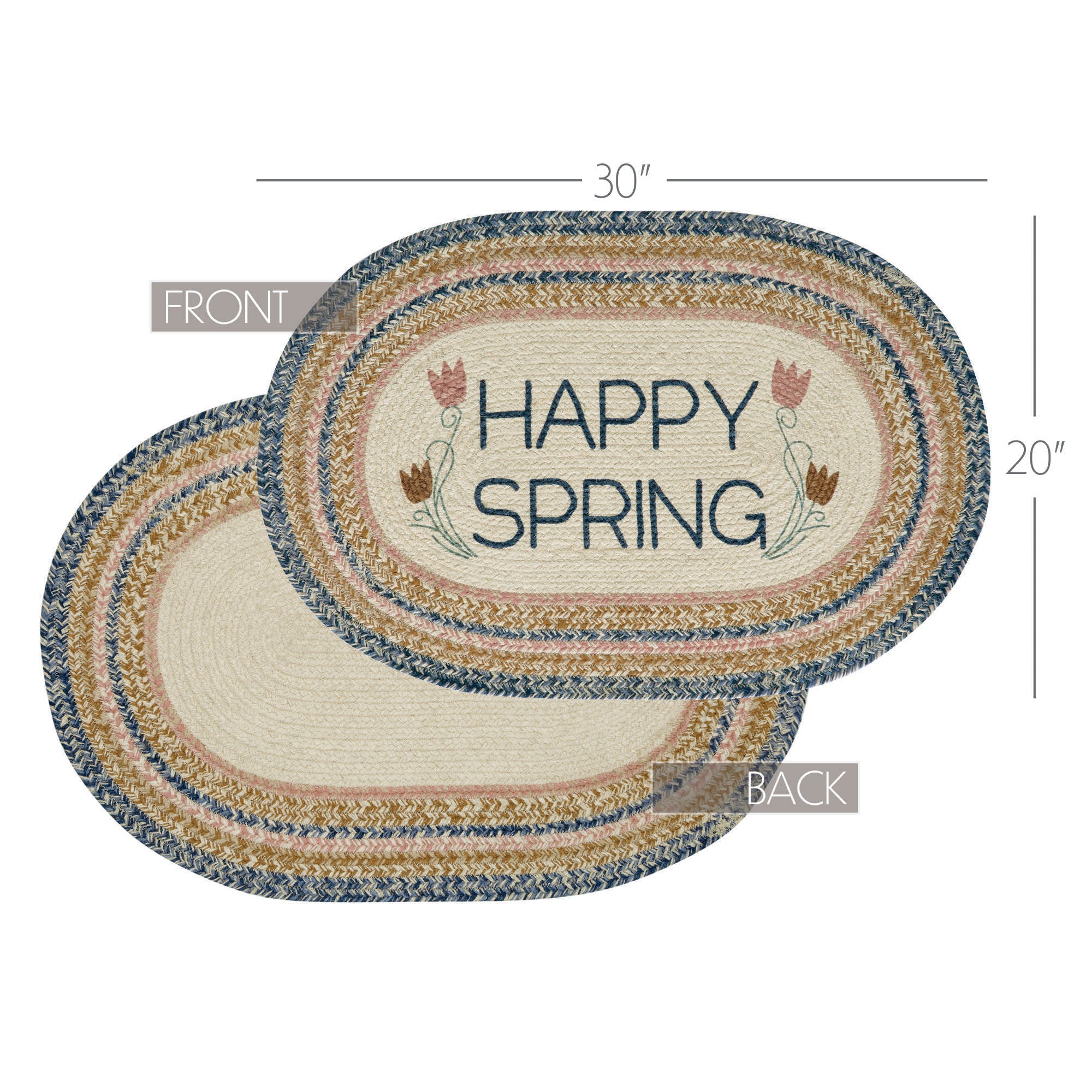 30″

FRONT

HAPPY SPRING

20″

BACK