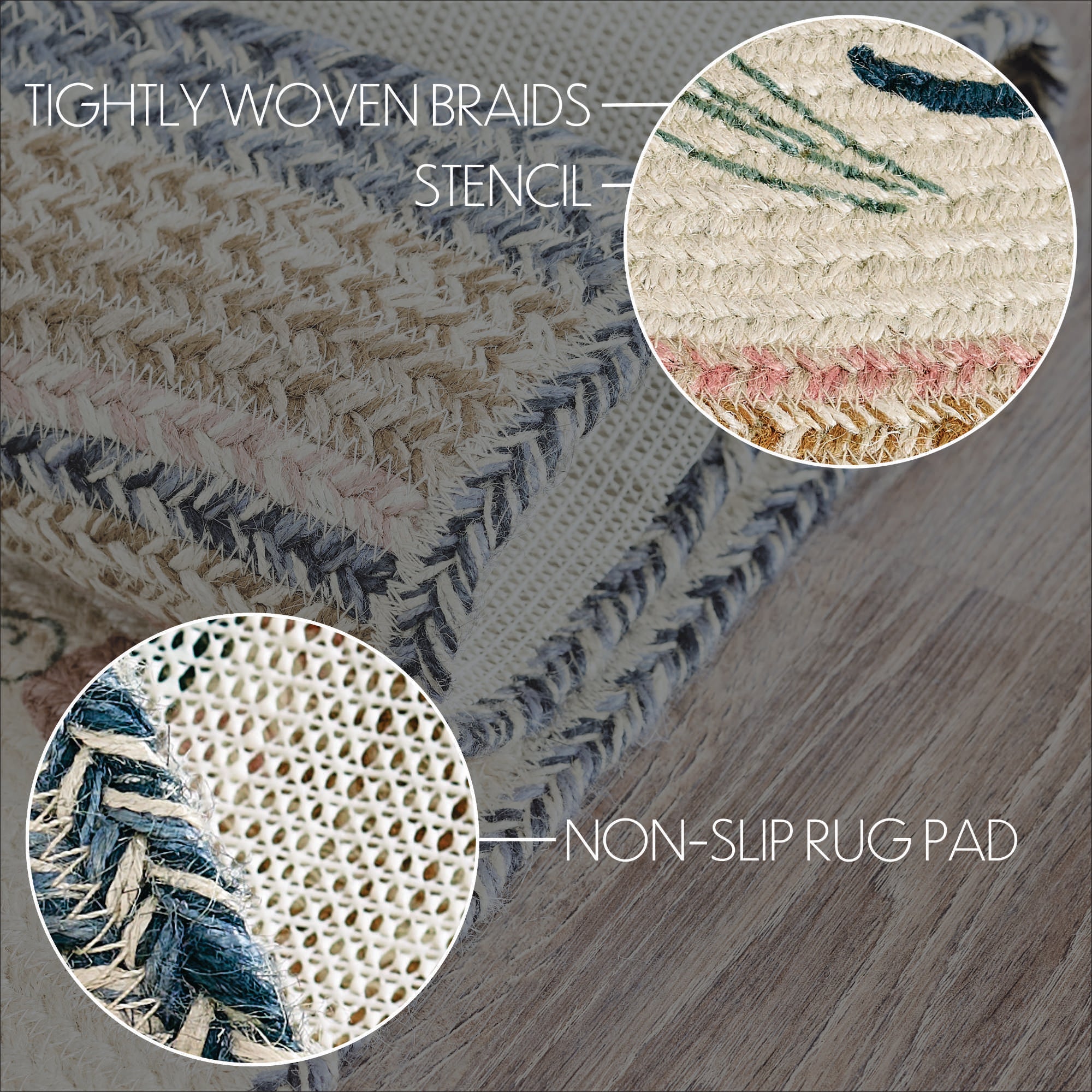 TIGHTLY WOVEN BRAIDS

STENCIL

NON-SLIP RUG PAD