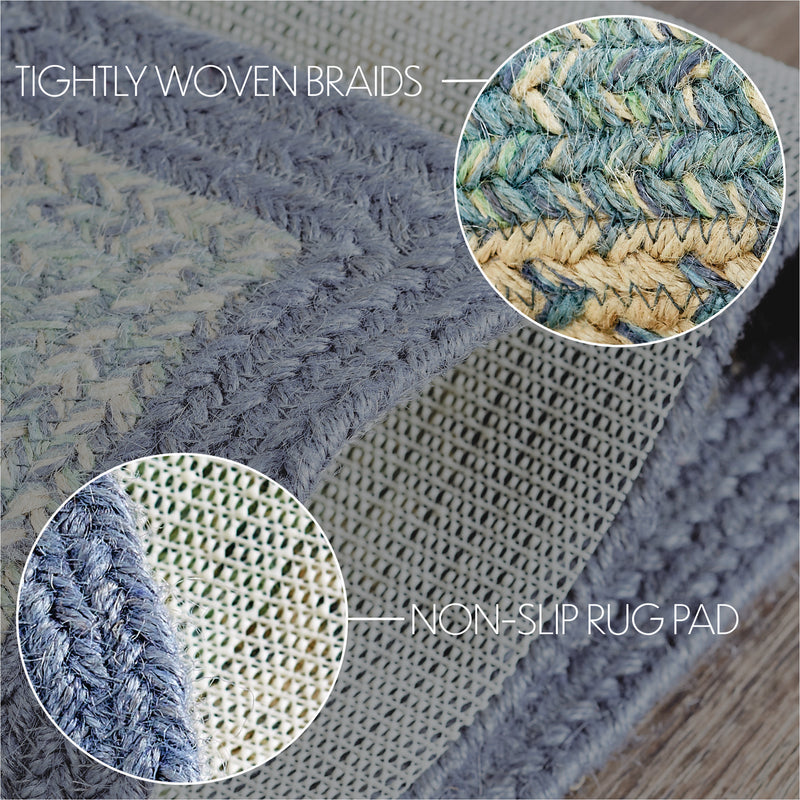 TIGHTLY WOVEN BRAIDS

NON-SLIP RUG PAD