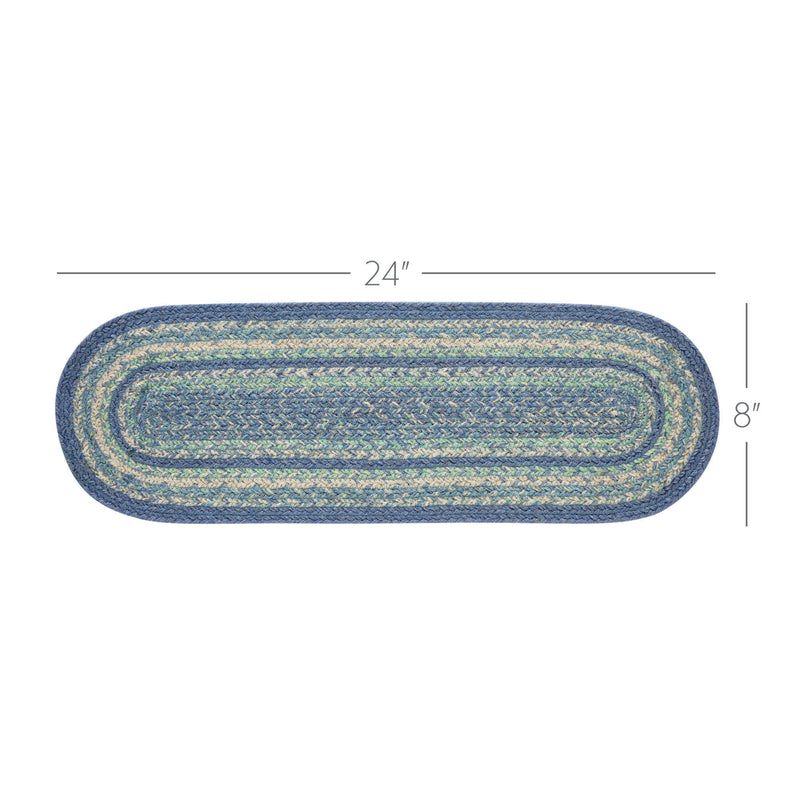 24″

8″