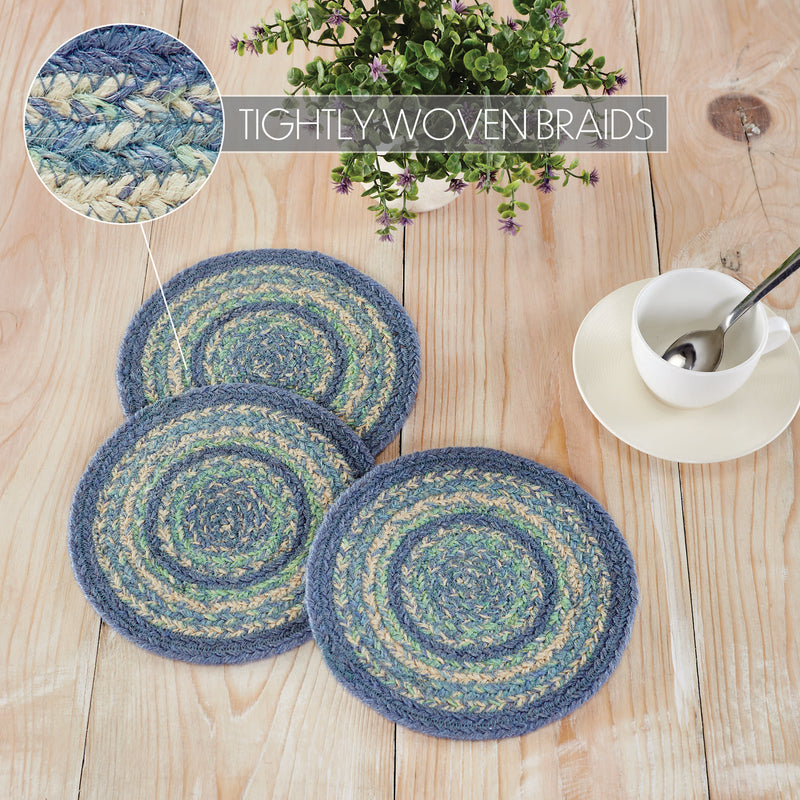 TIGHTLY WOVEN BRAIDS