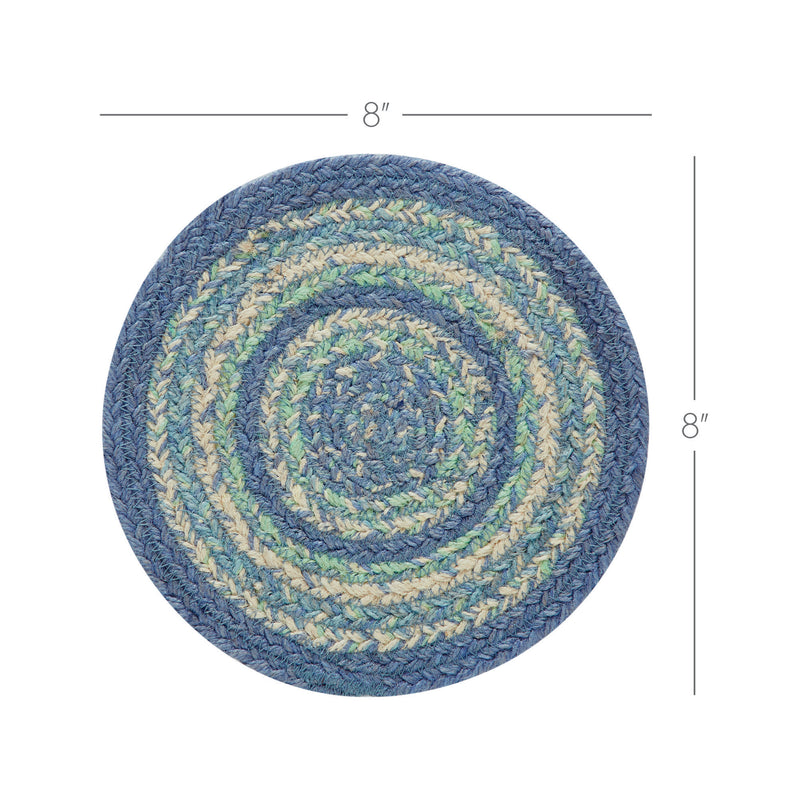 8″

8″