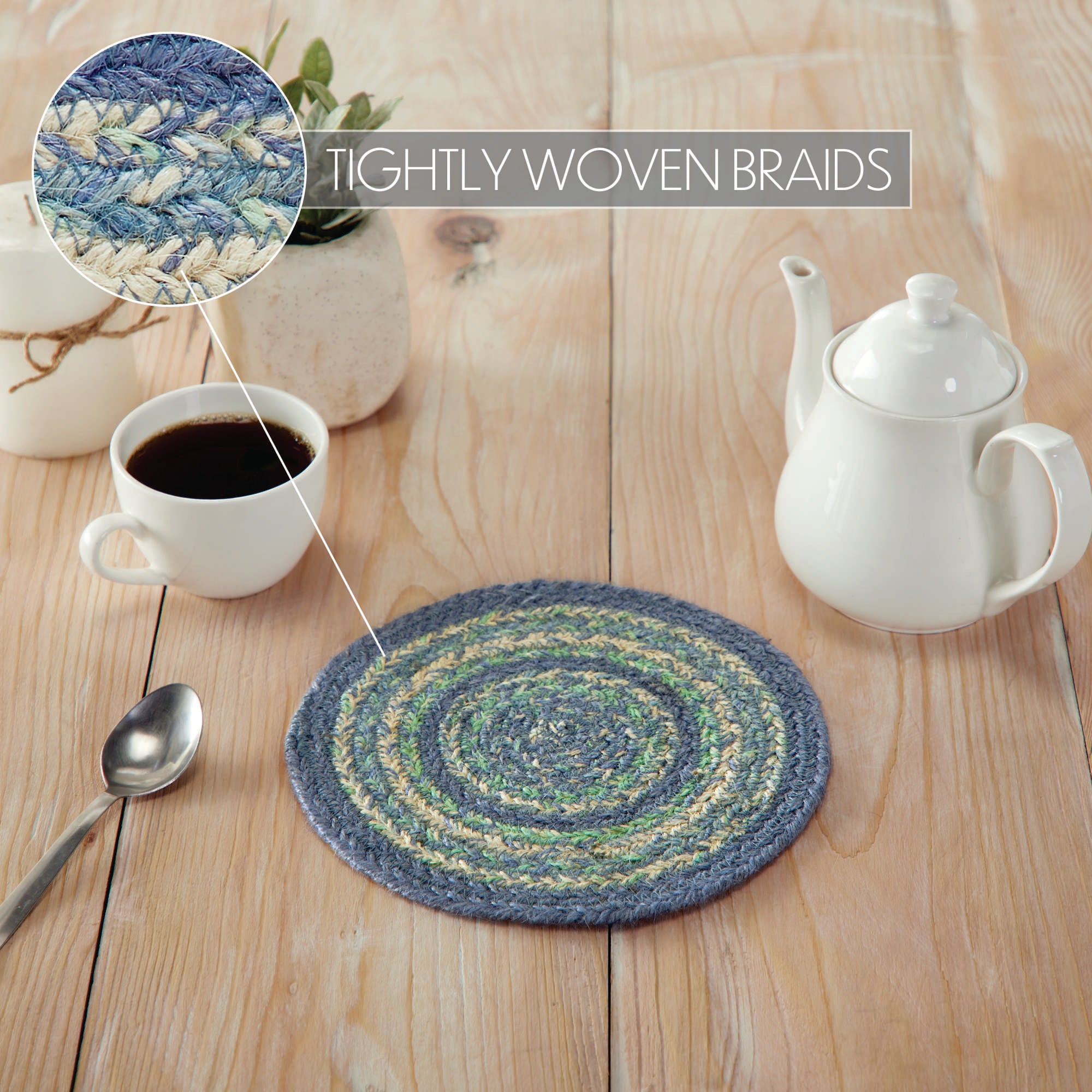 TIGHTLY WOVEN BRAIDS