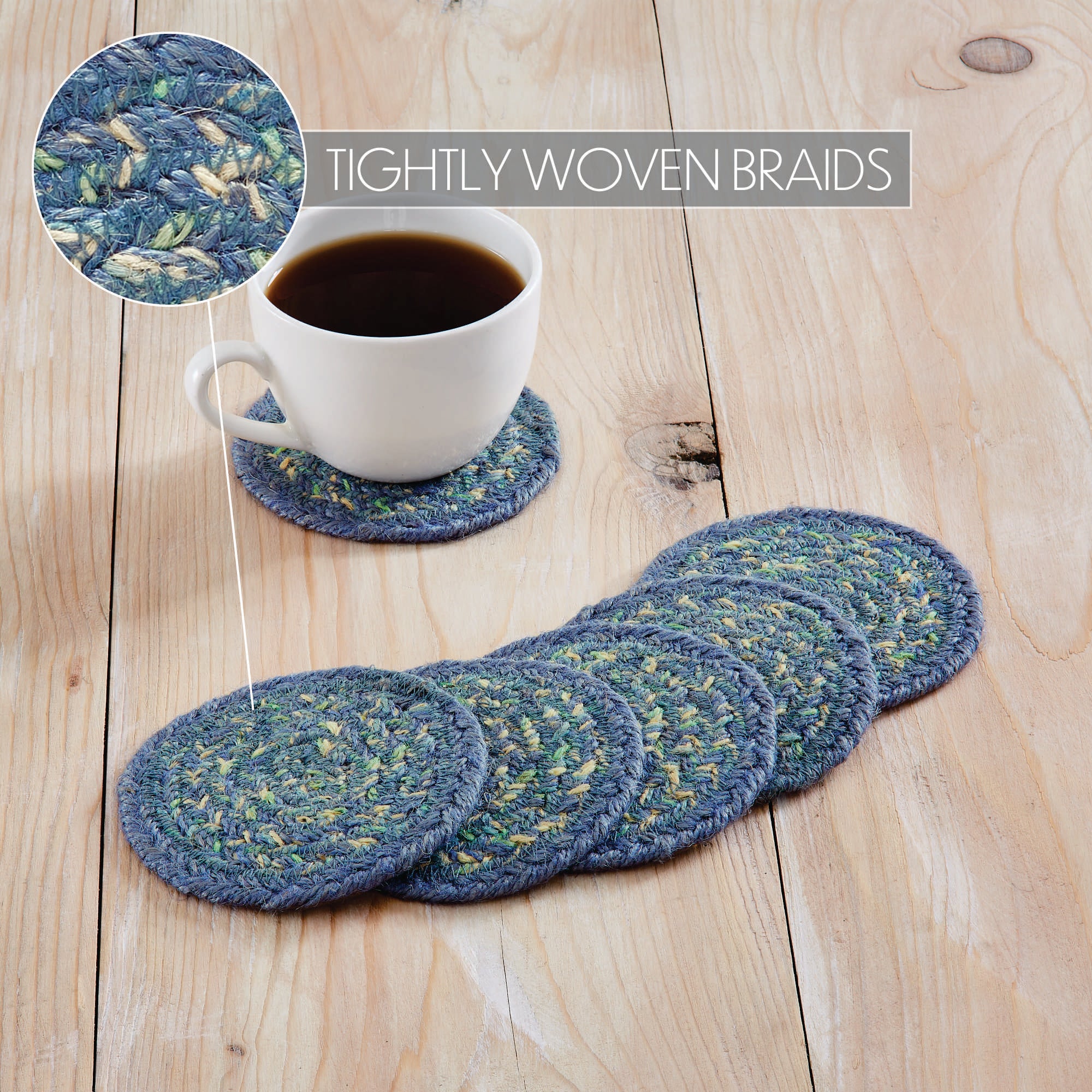 TIGHTLY WOVEN BRAIDS