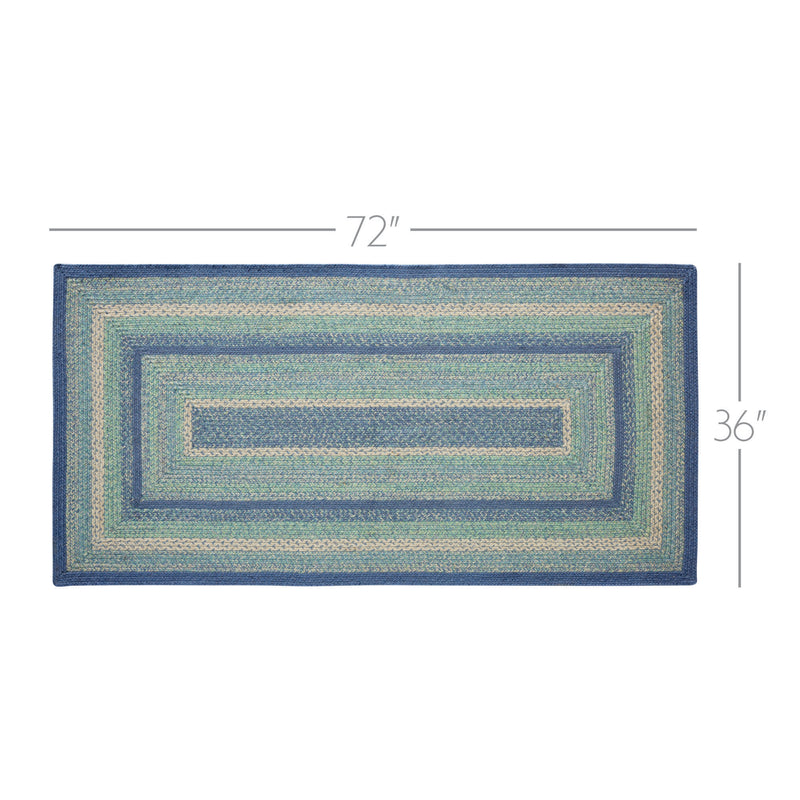 72"

36"