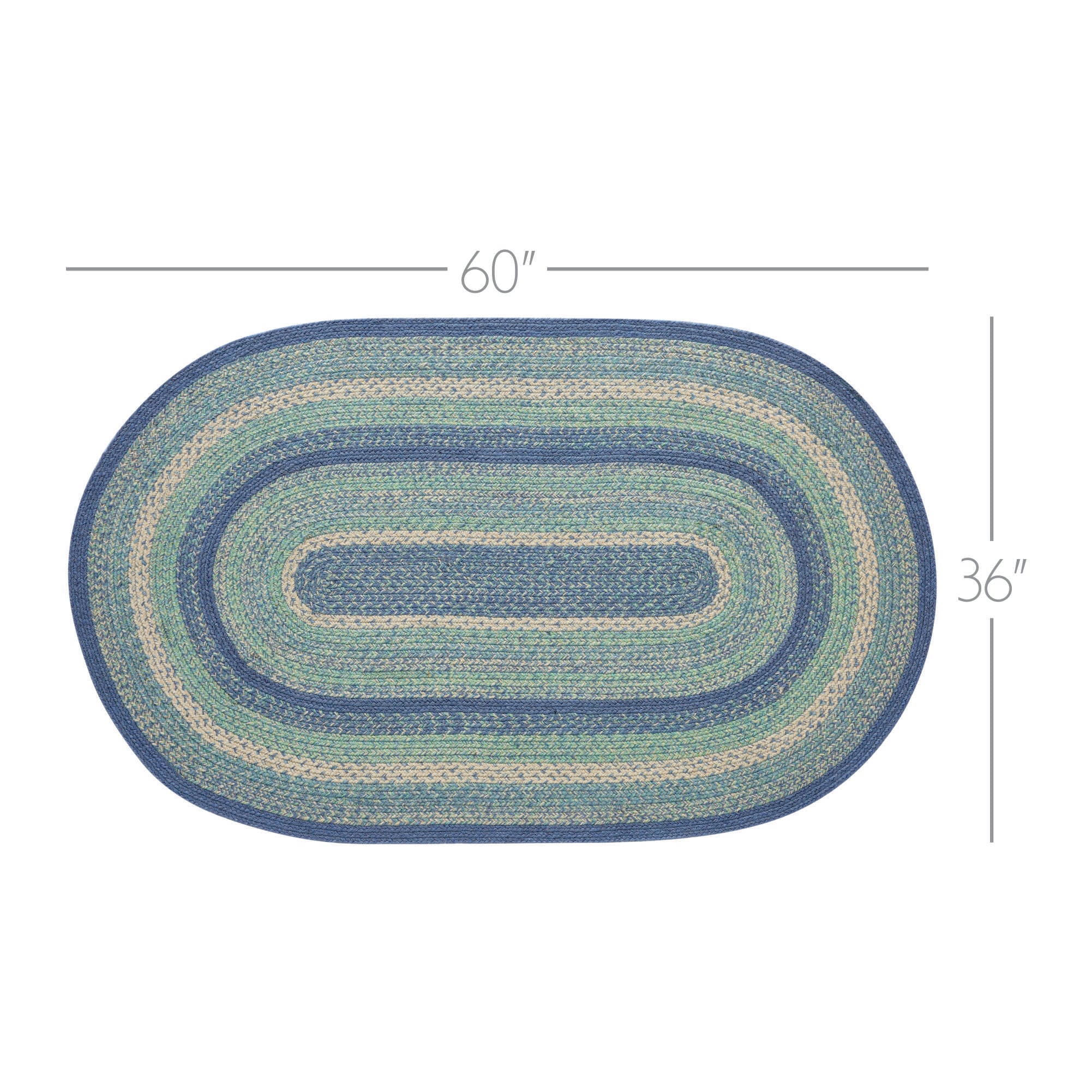 60″

36″