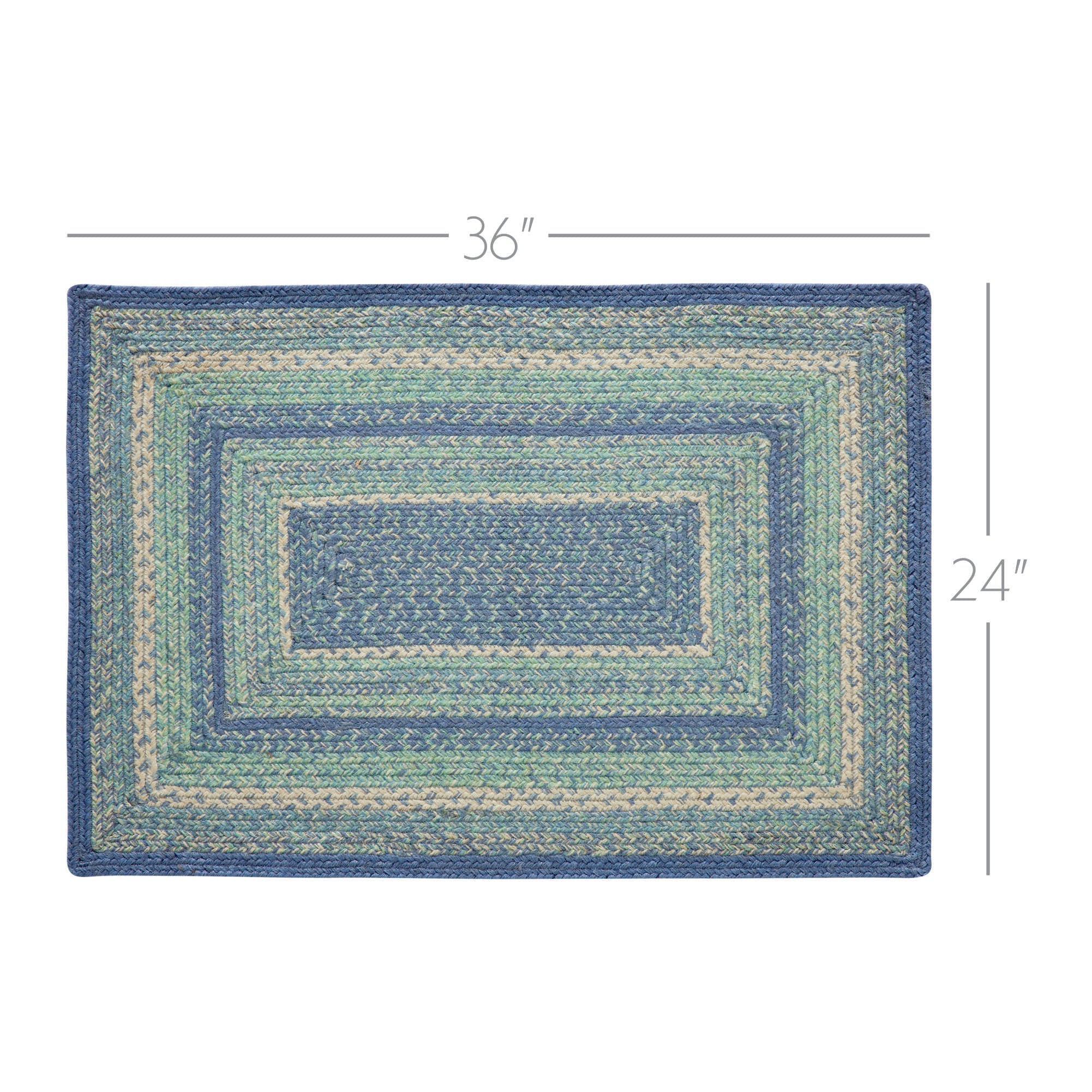 36″

24″