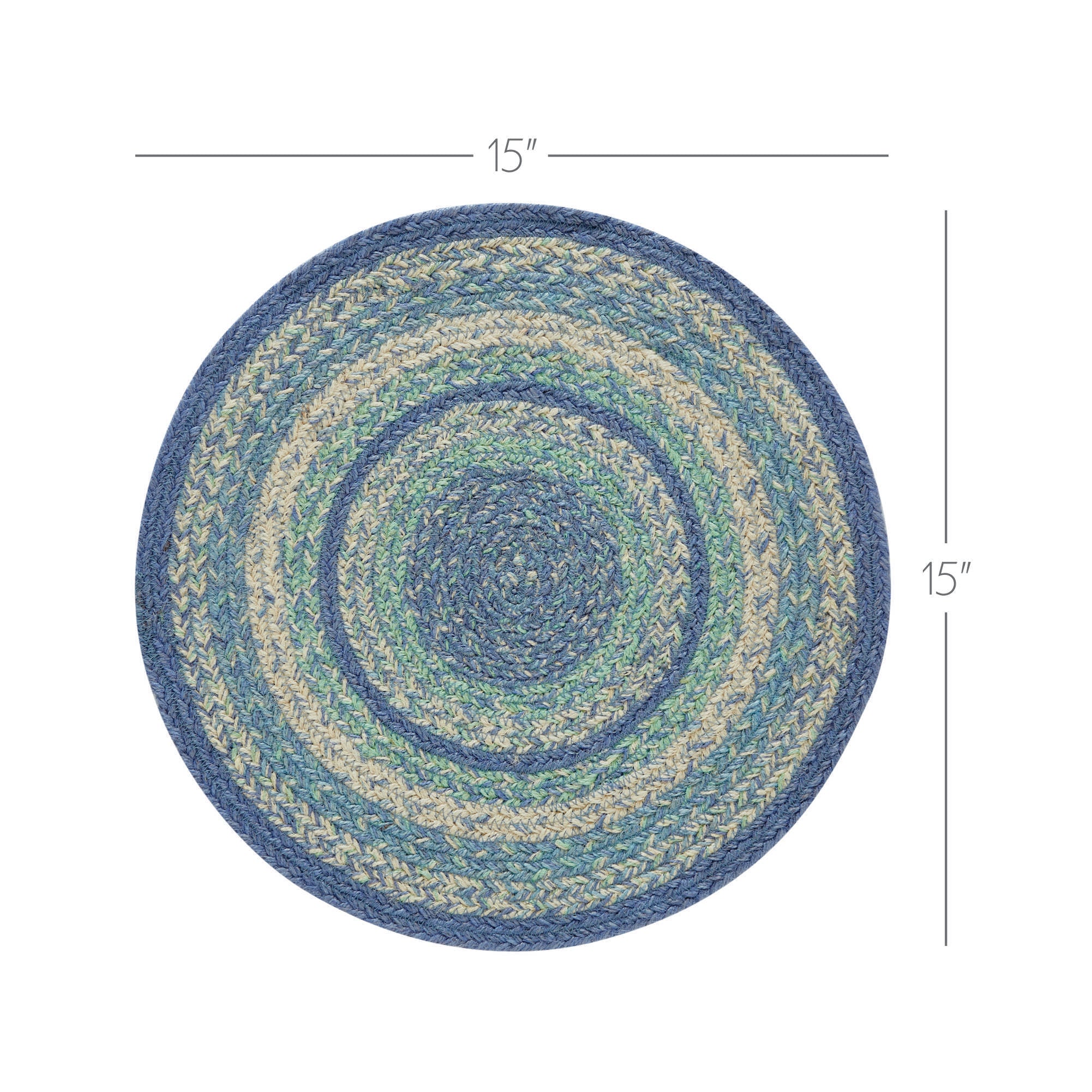 15"

15"