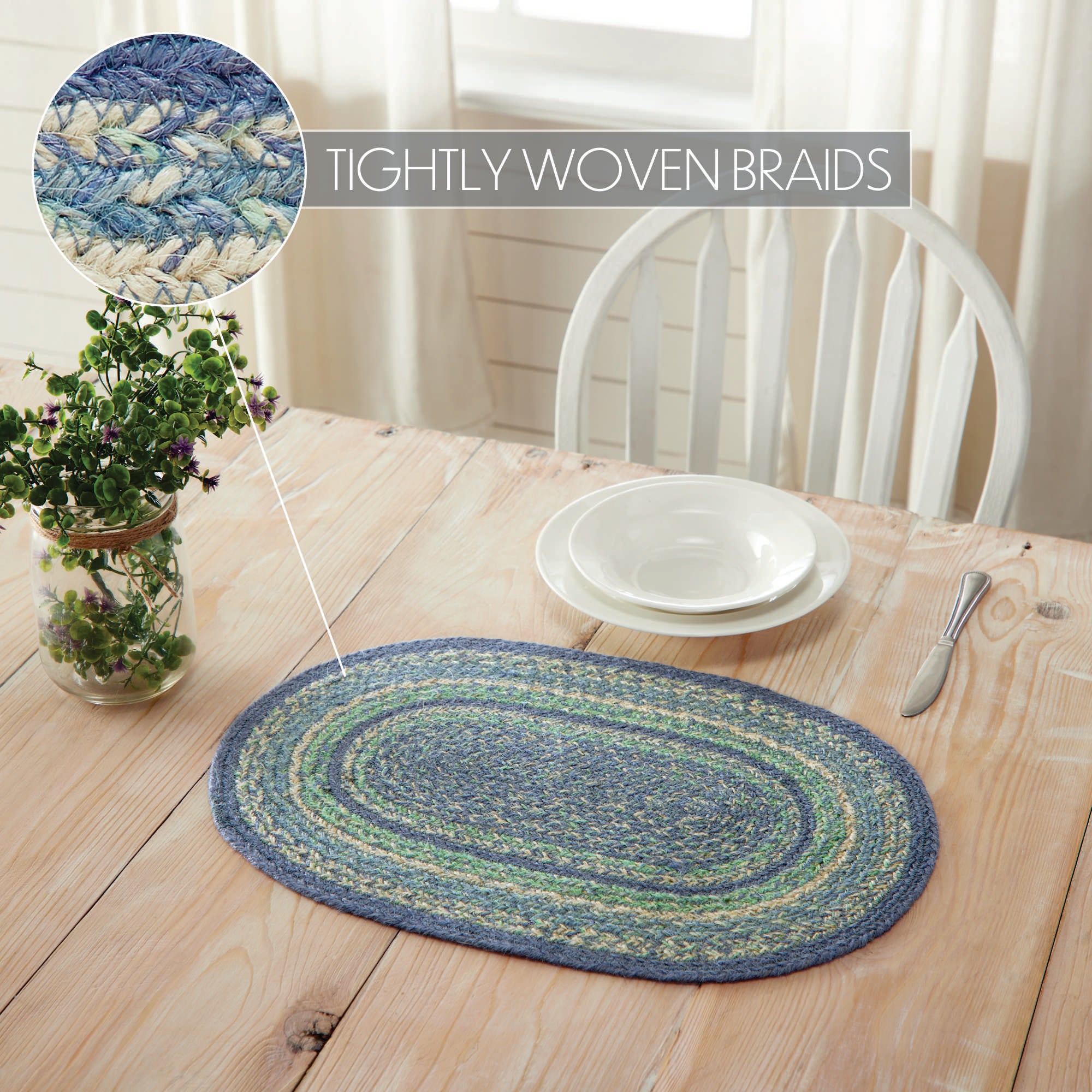 TIGHTLY WOVEN BRAIDS