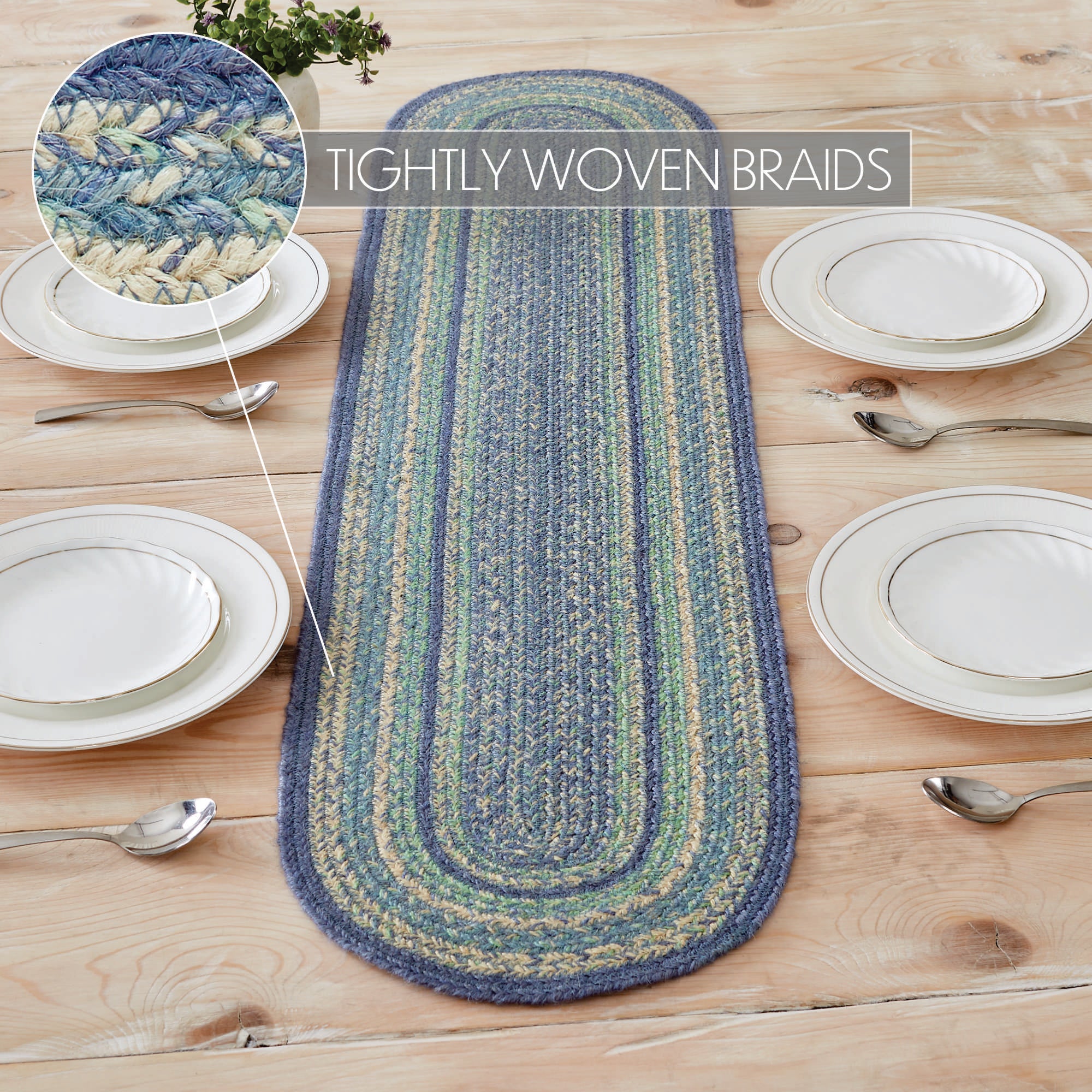 TIGHTLY WOVEN BRAIDS