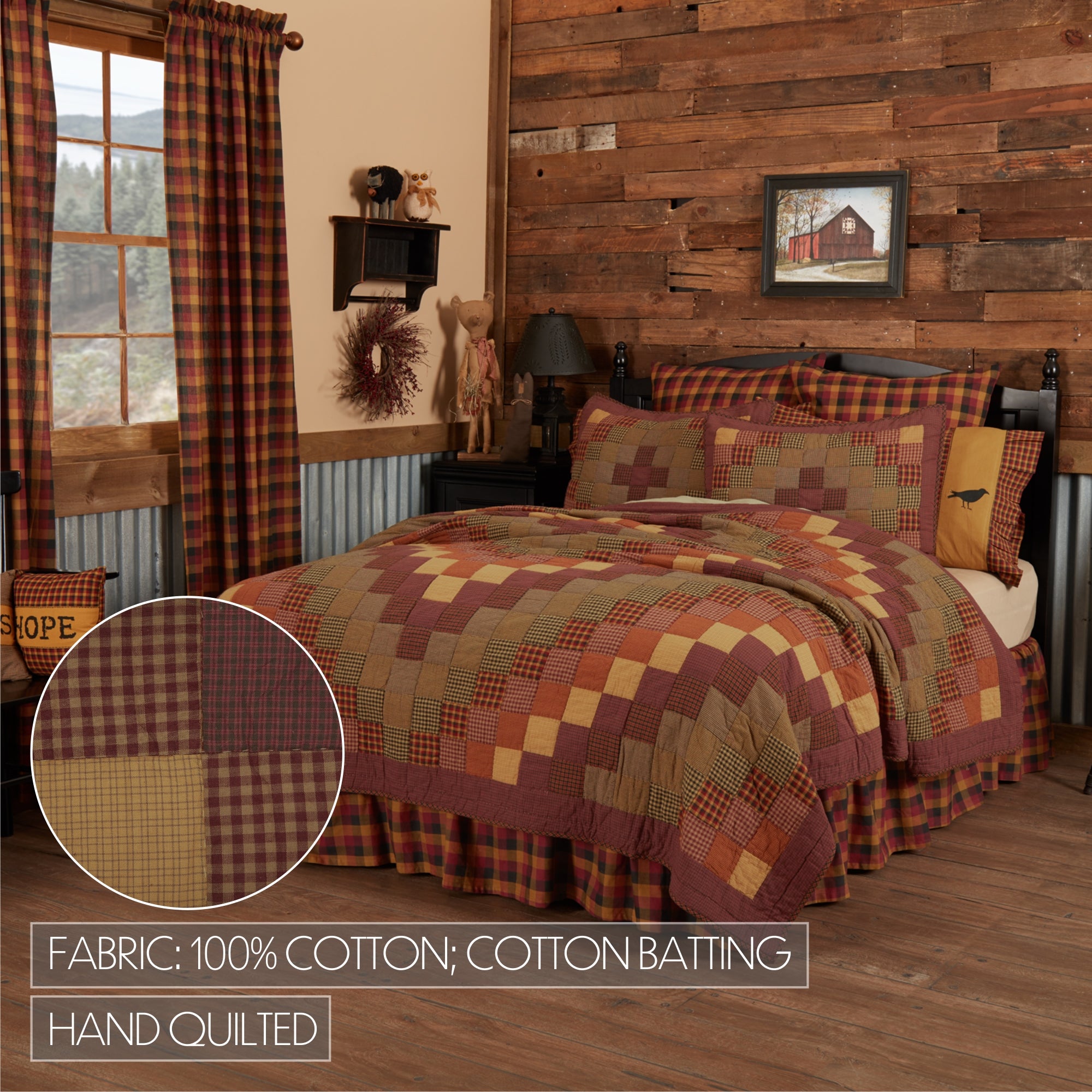 HOPE

FABRIC: 100% COTTON; COTTON BATTING

HAND QUILTED