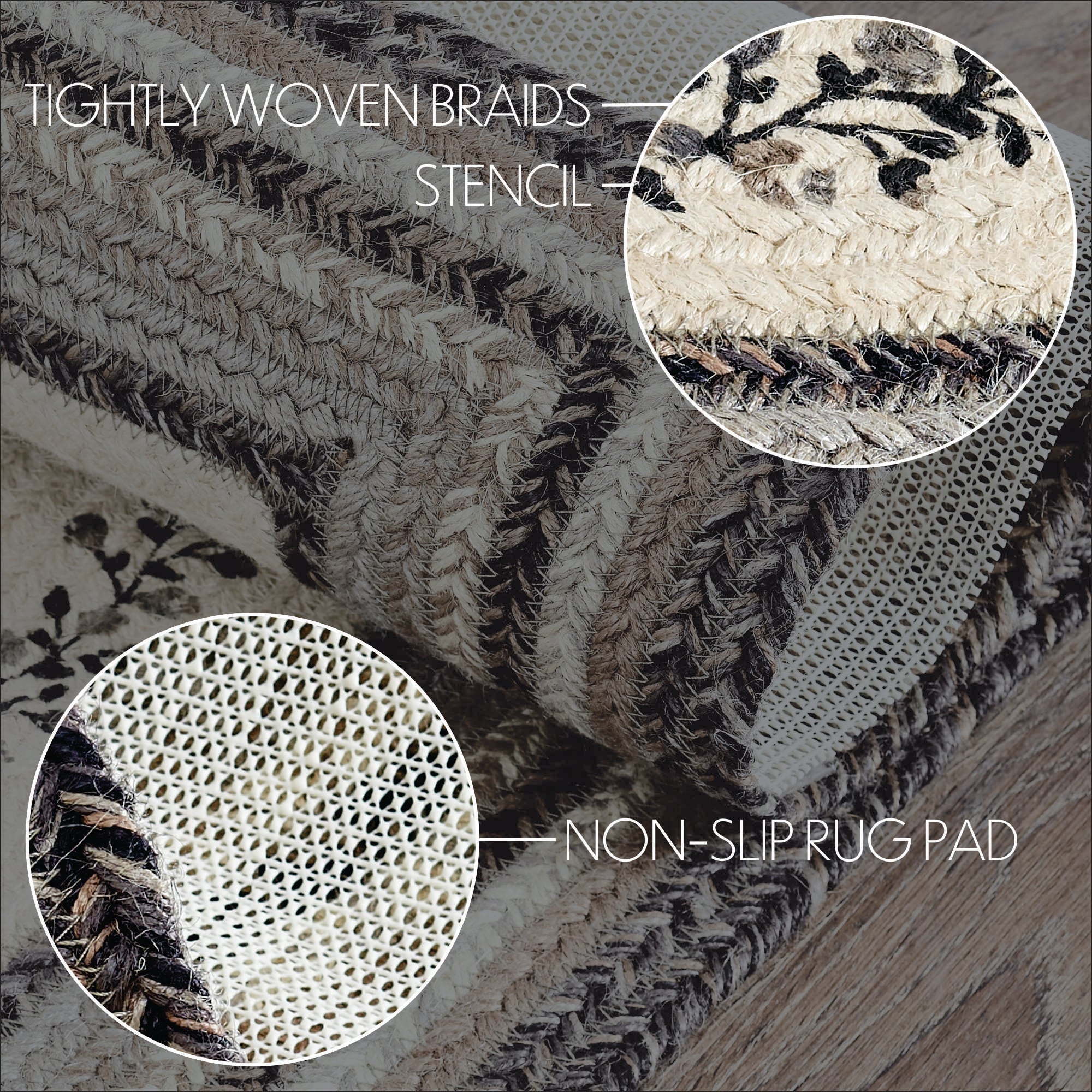 TIGHTLY WOVEN BRAIDS

STENCIL

NON-SLIP RUG PAD