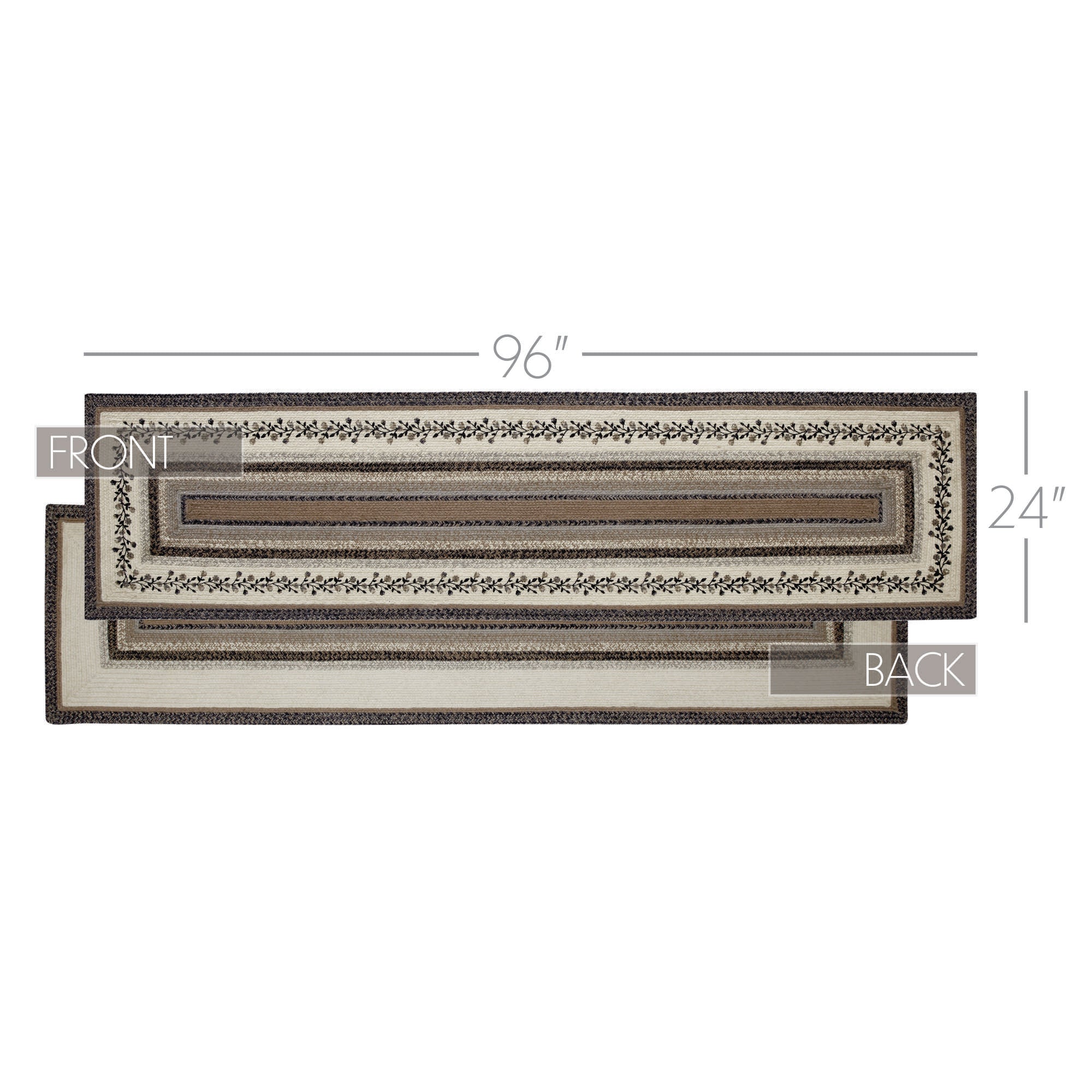 96"

FRONT

24"

BACK