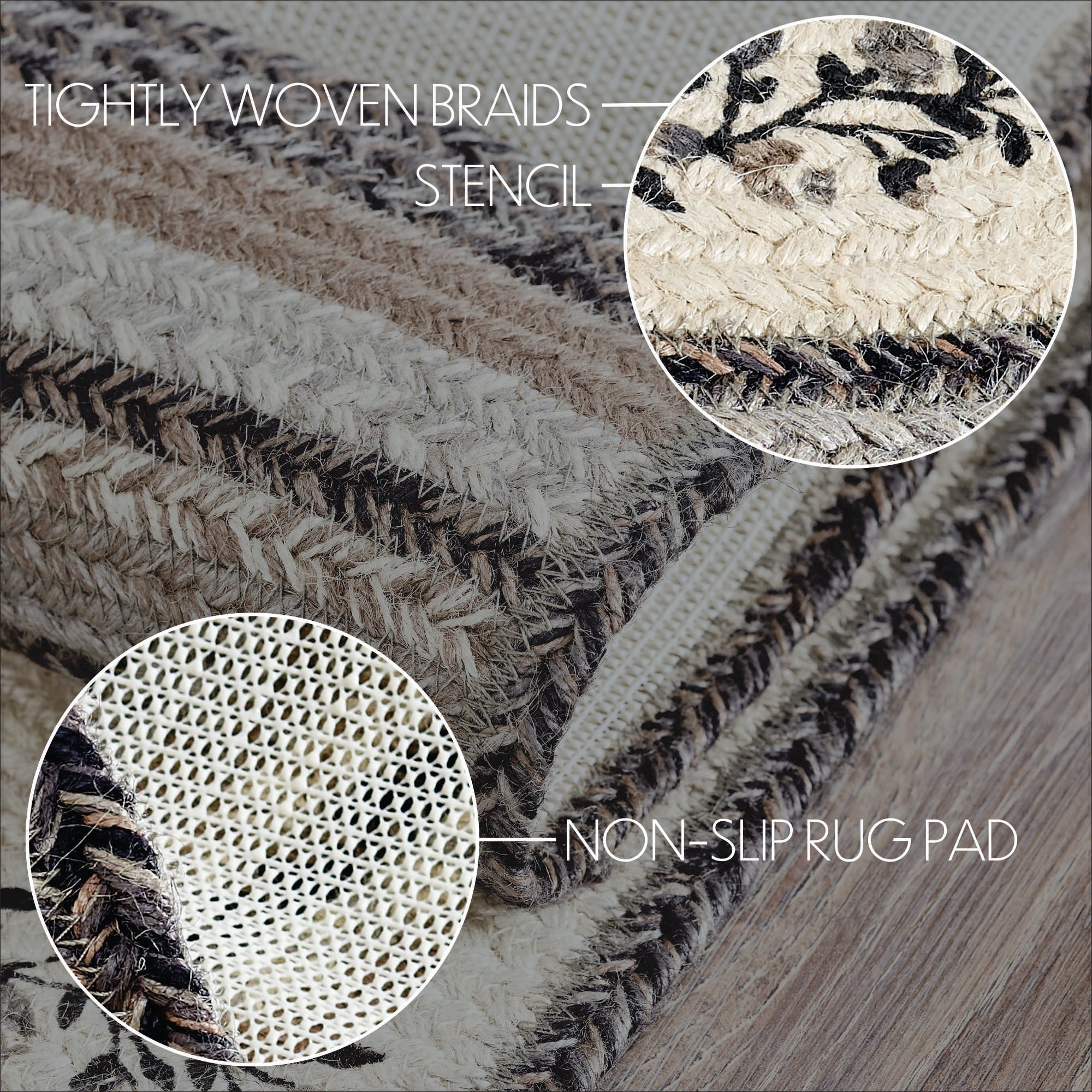 TIGHTLY WOVEN BRAIDS
STENCIL
NON-SLIP RUG PAD