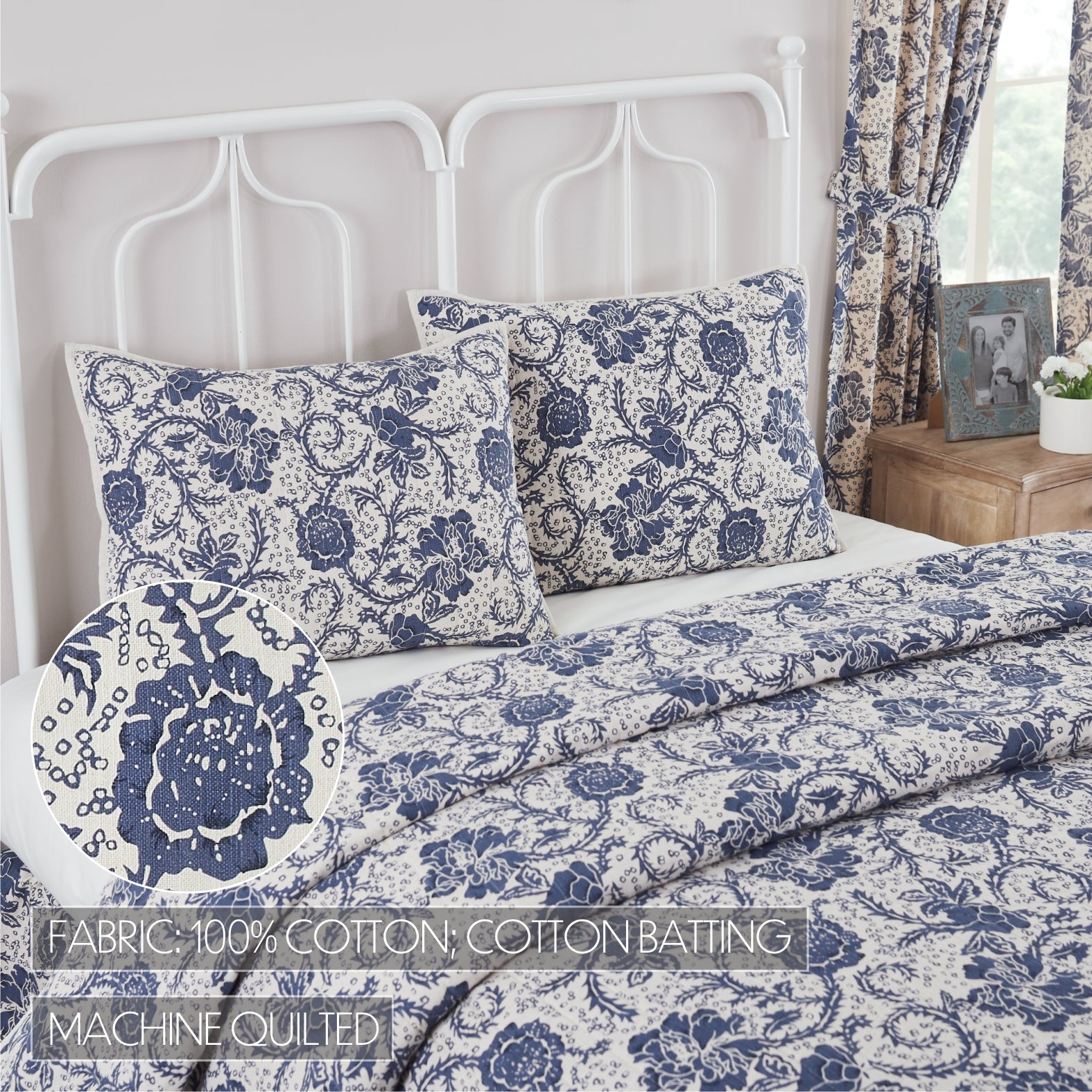 FABRIC: 100% COTTON; COTTON BATTING

MACHINE QUILTED