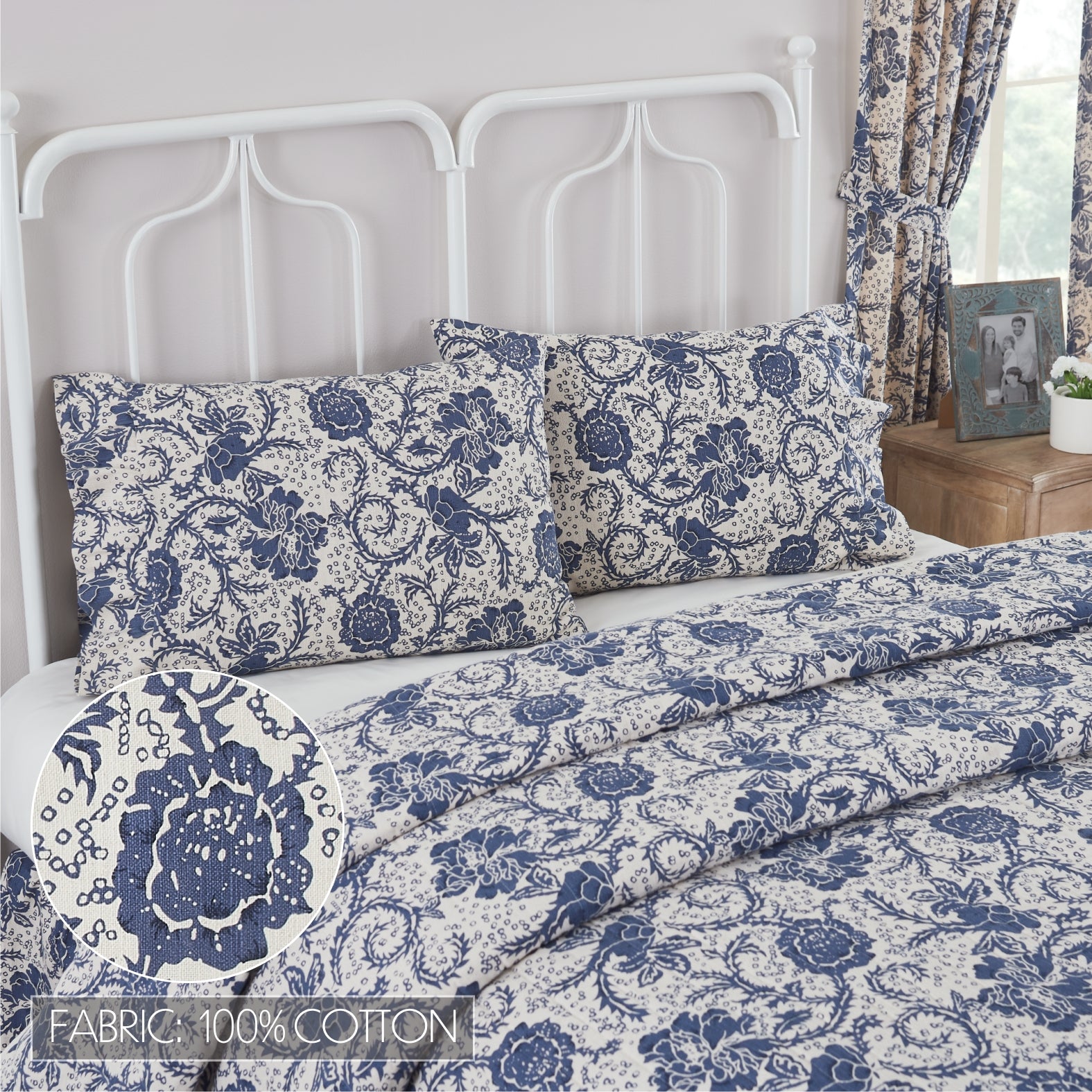 FABRIC: 100% COTTON