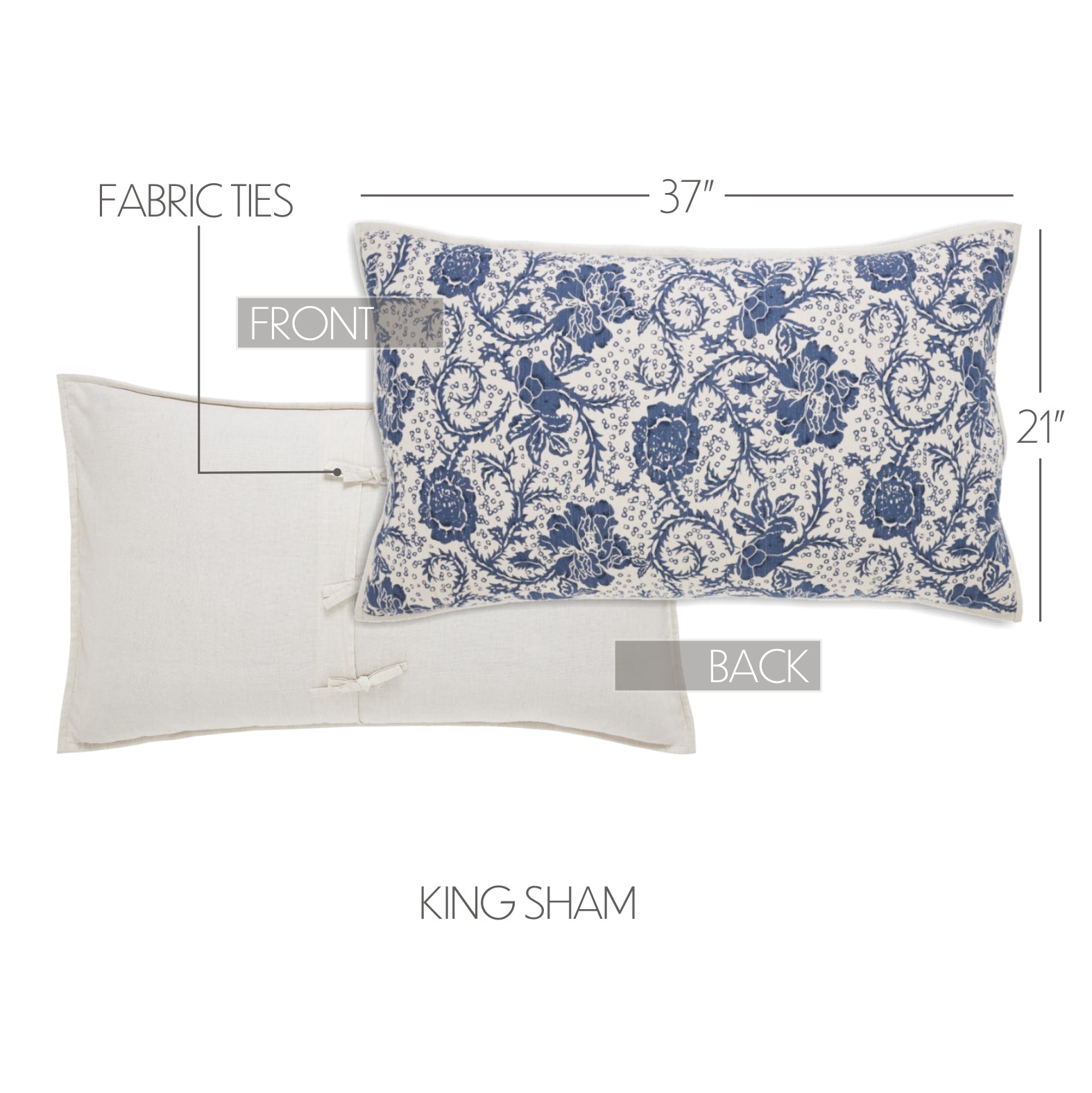 FABRIC TIES

37"

FRONT

21"

BACK

KING SHAM