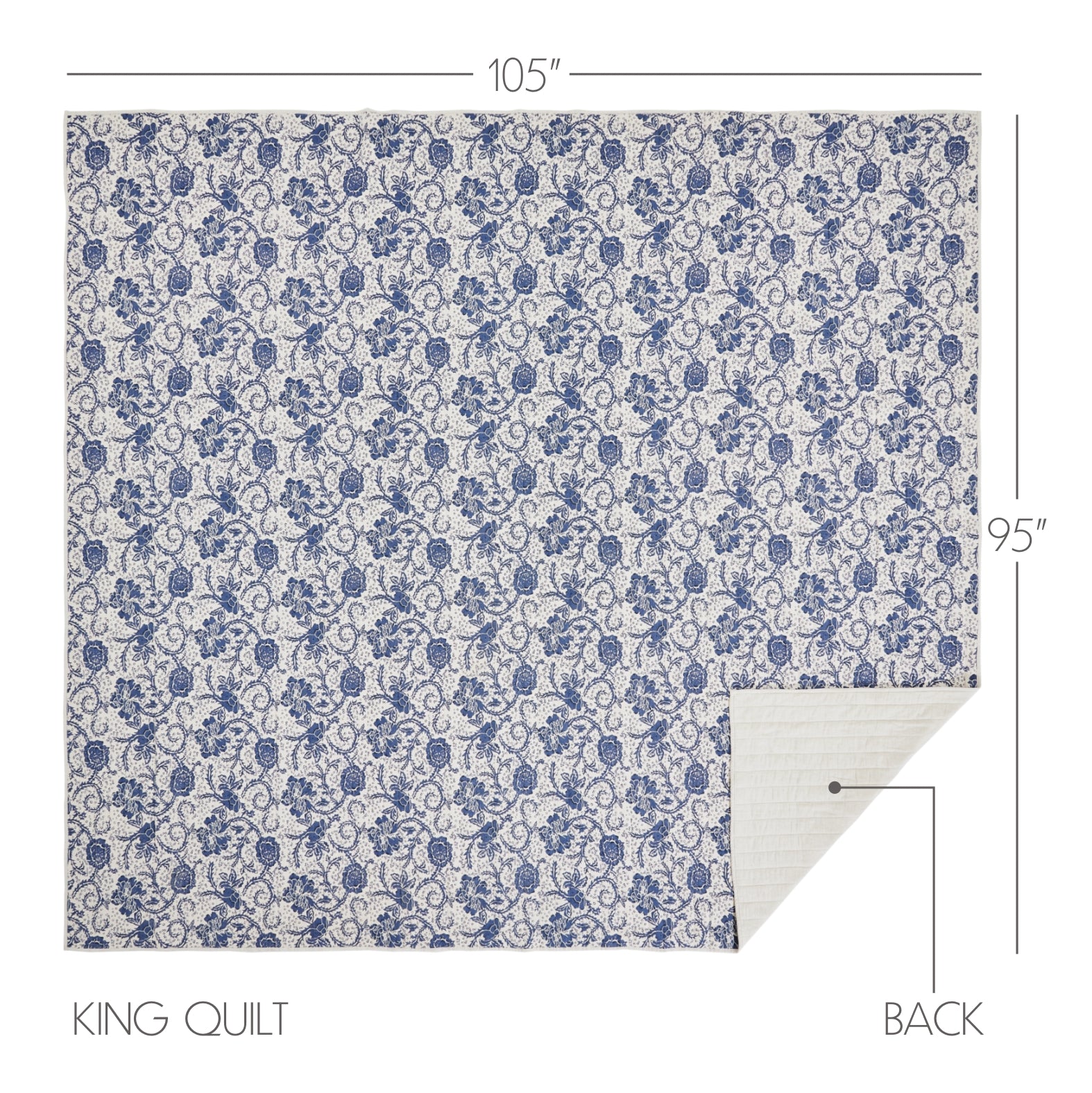 105"

95"

KING QUILT

BACK