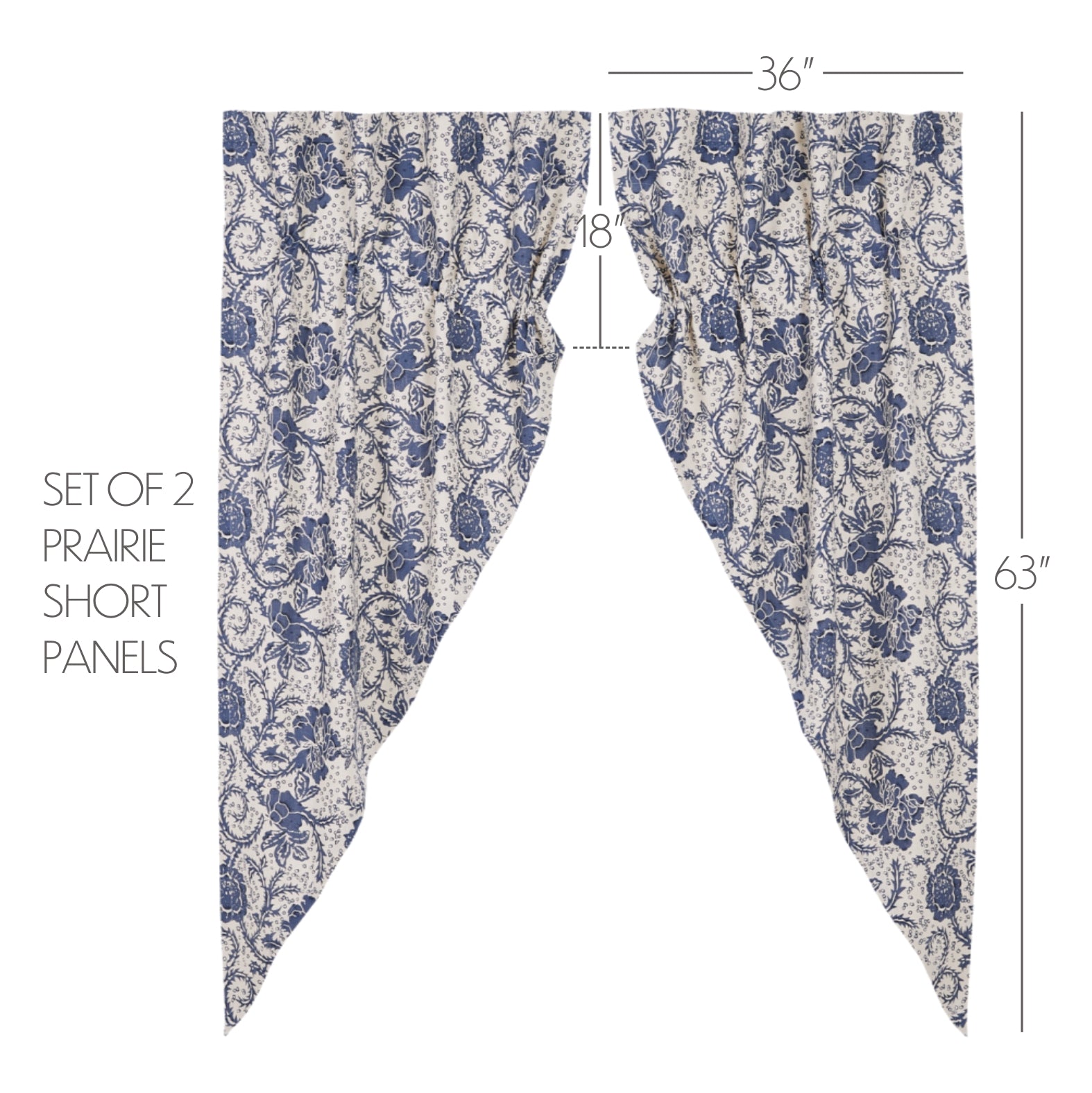 36"

18"

SET OF 2
PRAIRIE
SHORT
PANELS

63"