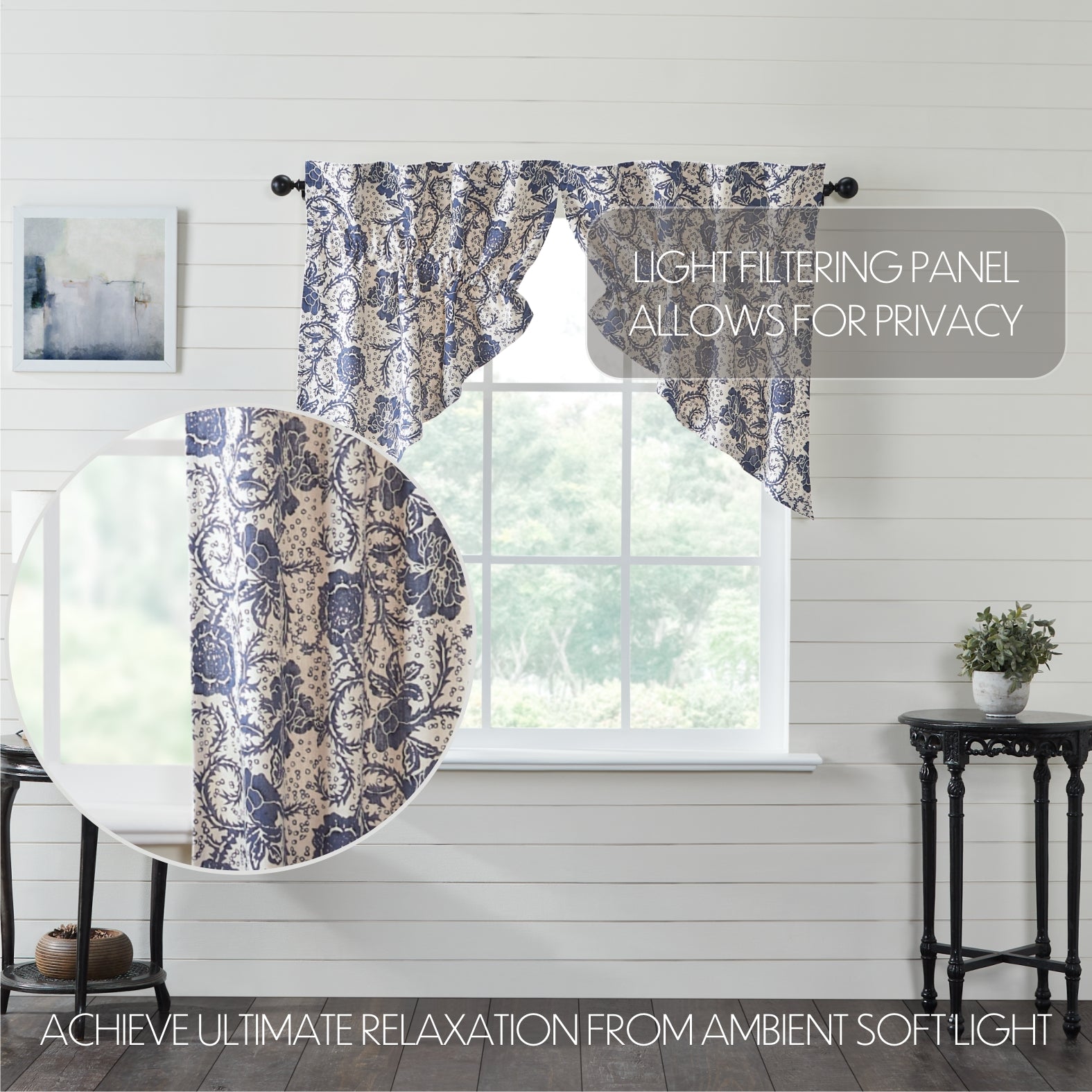 LIGHT FILTERING PANEL
ALLOWS FOR PRIVACY

ACHIEVE ULTIMATE RELAXATION FROM AMBIENT SOFT LIGHT