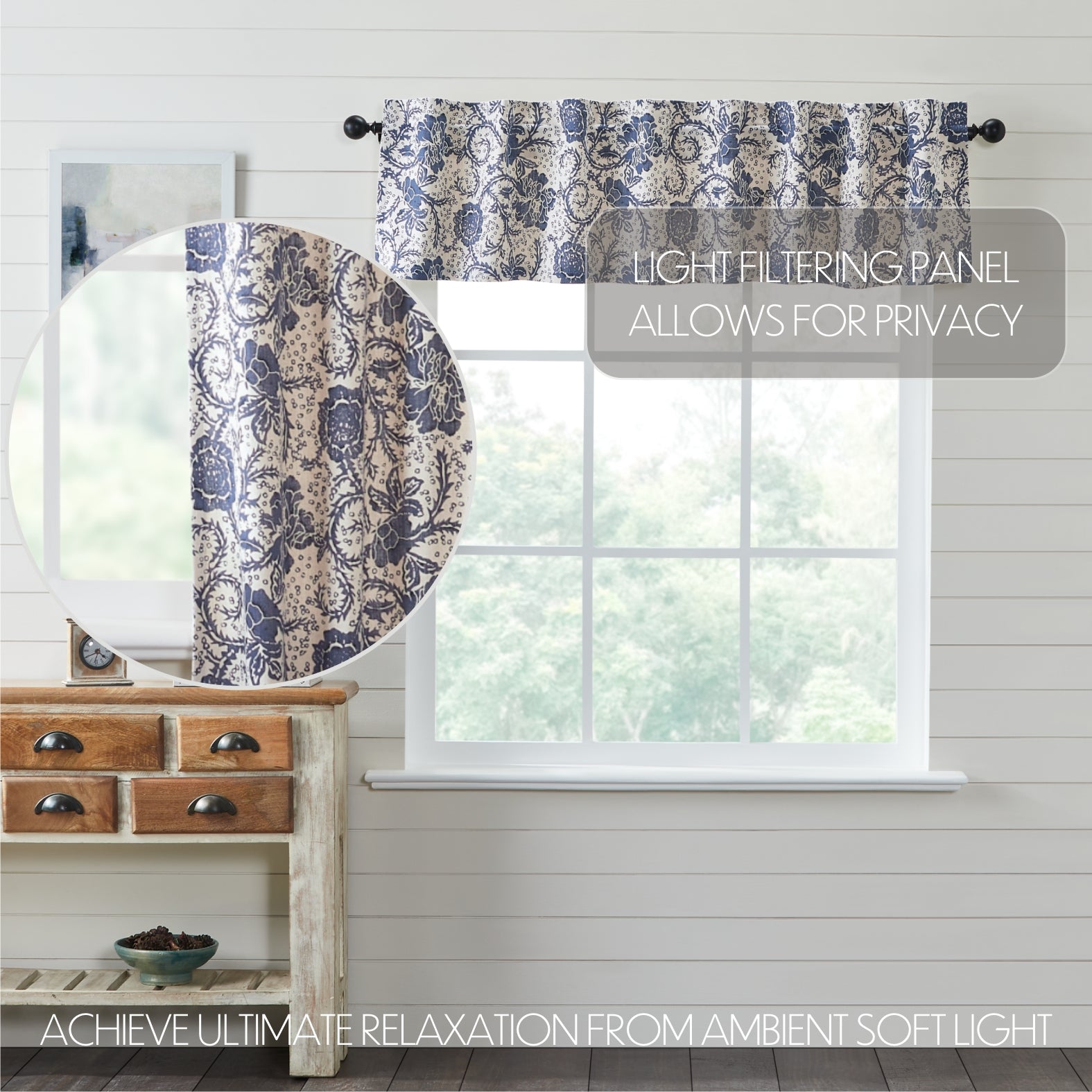 LIGHT FILTERING PANEL
ALLOWS FOR PRIVACY

ACHIEVE ULTIMATE RELAXATION FROM AMBIENT SOFT LIGHT