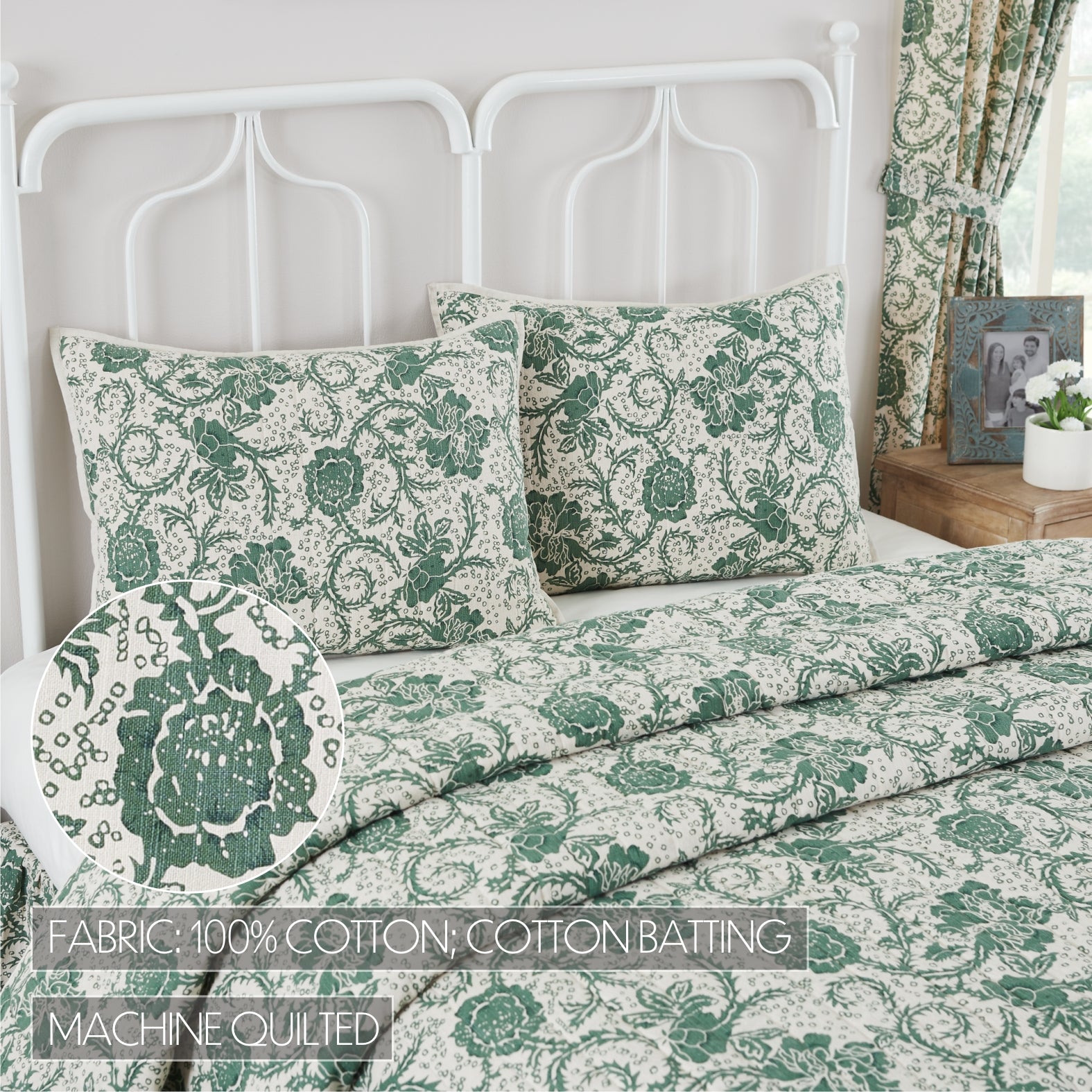 FABRIC: 100% COTTON; COTTON BATTING

MACHINE QUILTED