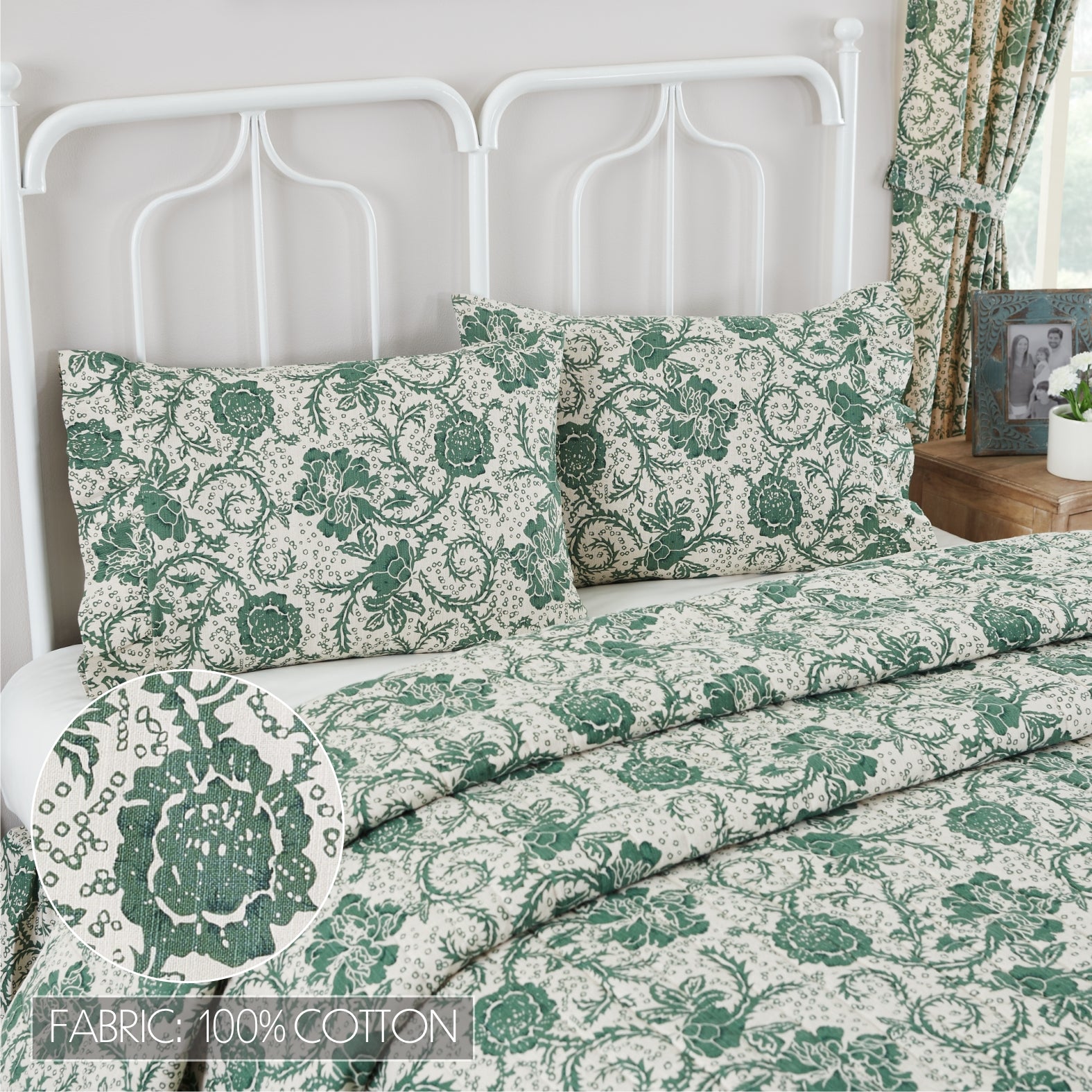 FABRIC: 100% COTTON