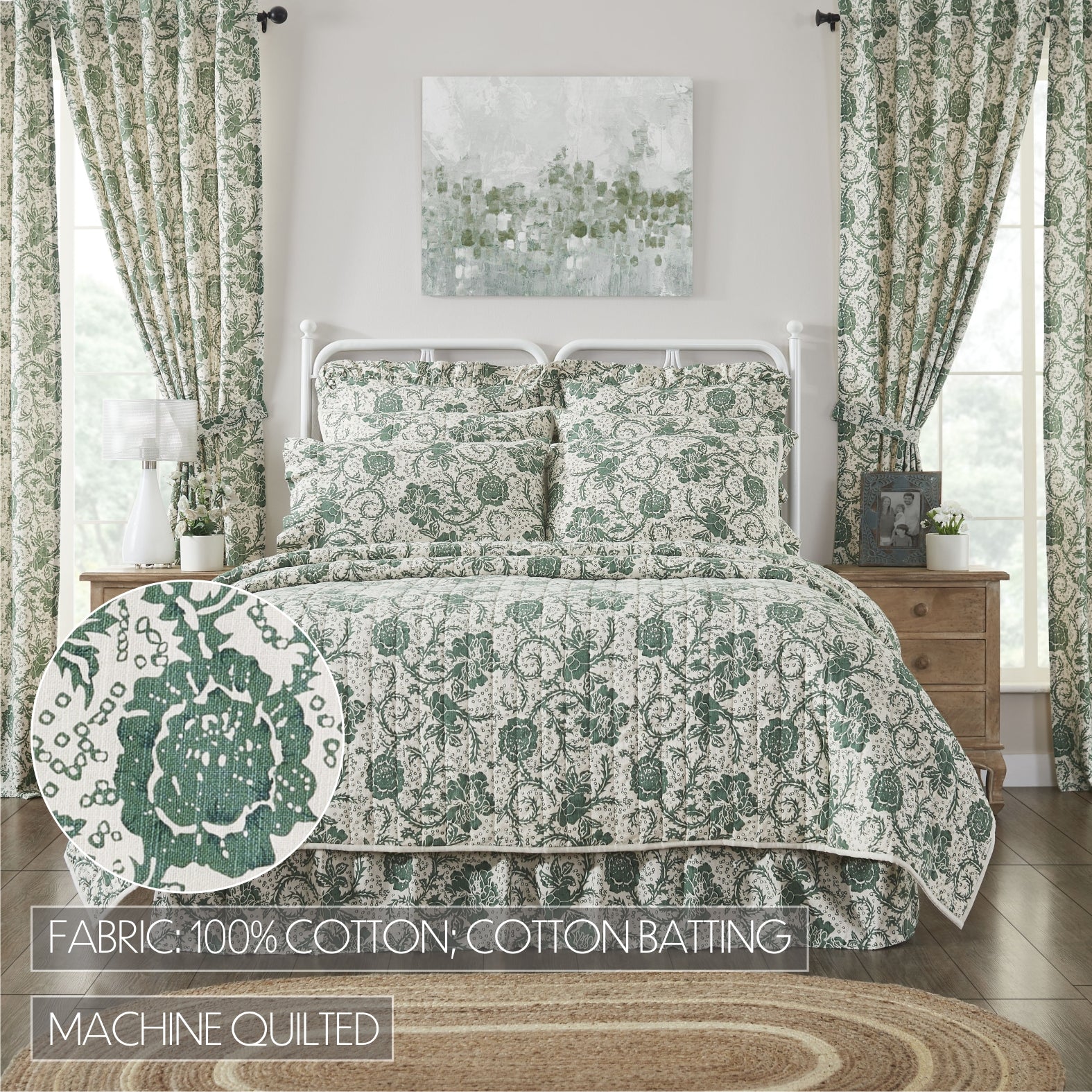 FABRIC: 100% COTTON; COTTON BATTING

MACHINE QUILTED