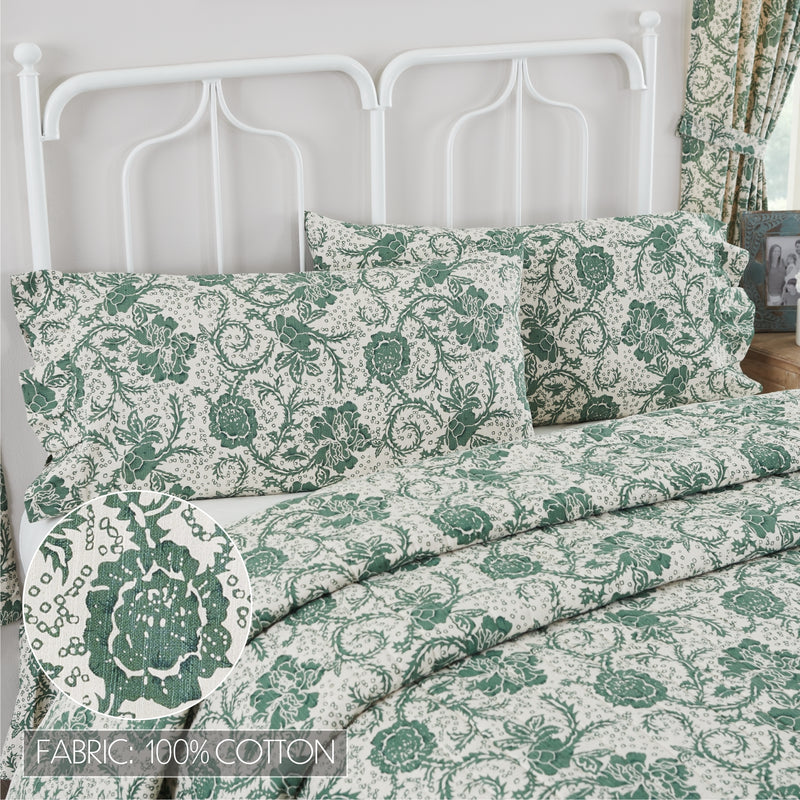 FABRIC: 100% COTTON