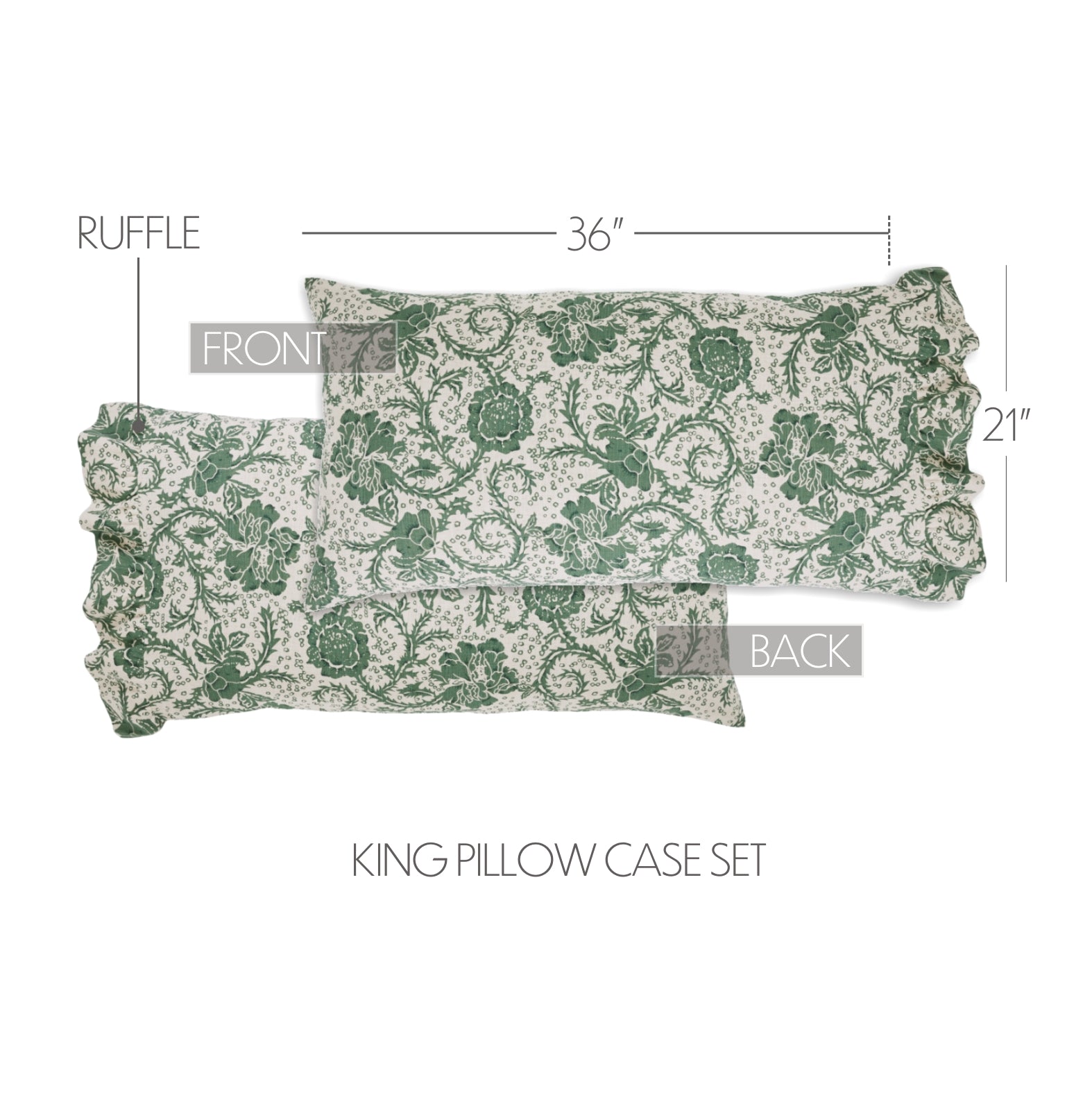 RUFFLE

36"

FRONT

21"

BACK

KING PILLOW CASE SET