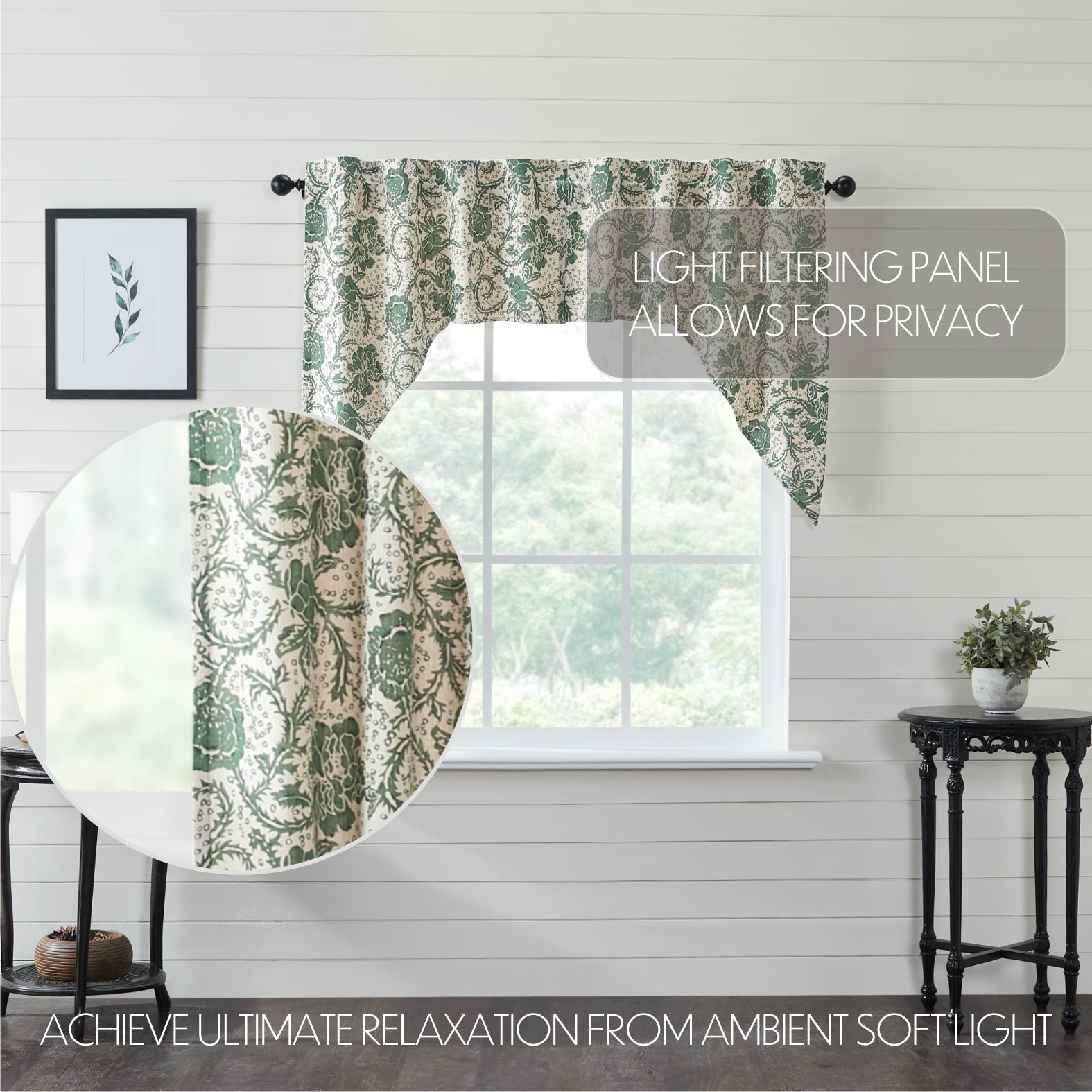 LIGHT FILTERING PANEL ALLOWS FOR PRIVACY

ACHIEVE ULTIMATE RELAXATION FROM AMBIENT SOFT LIGHT