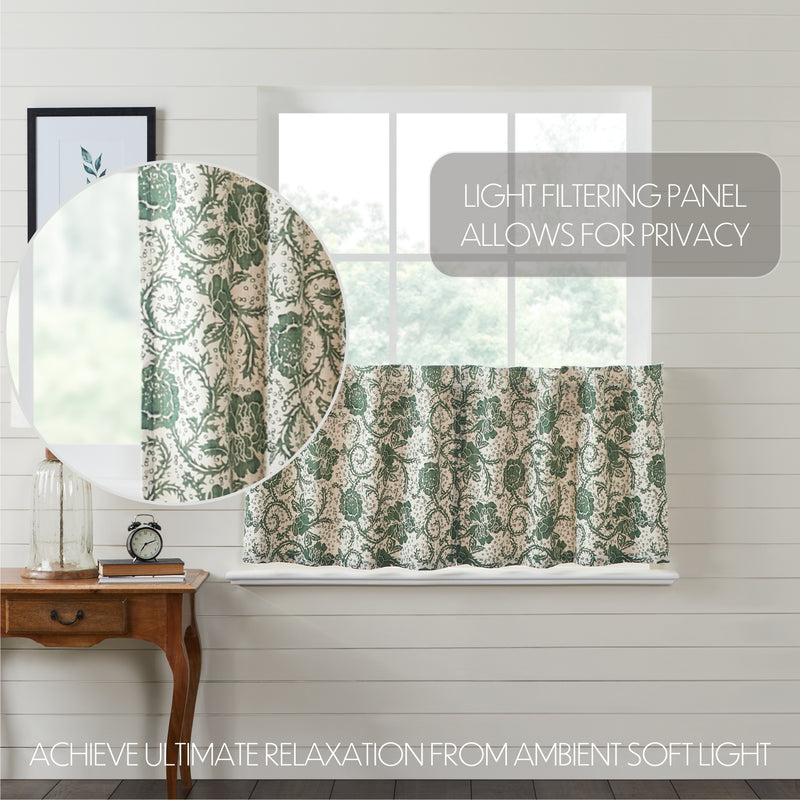 LIGHT FILTERING PANEL
ALLOWS FOR PRIVACY

ACHIEVE ULTIMATE RELAXATION FROM AMBIENT SOFT LIGHT