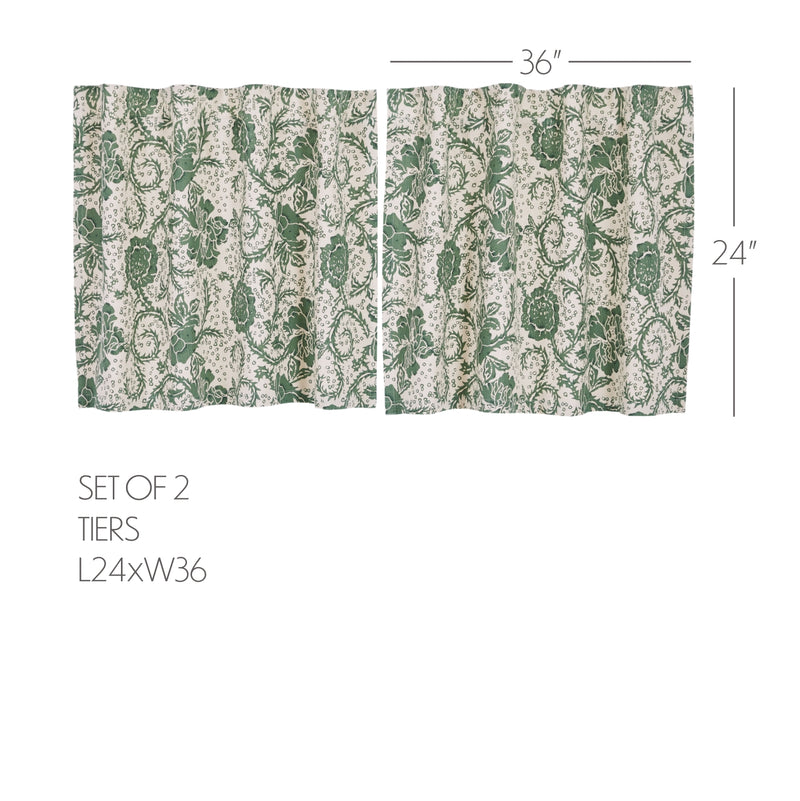 36"

24"

SET OF 2
TIERS
L24xW36