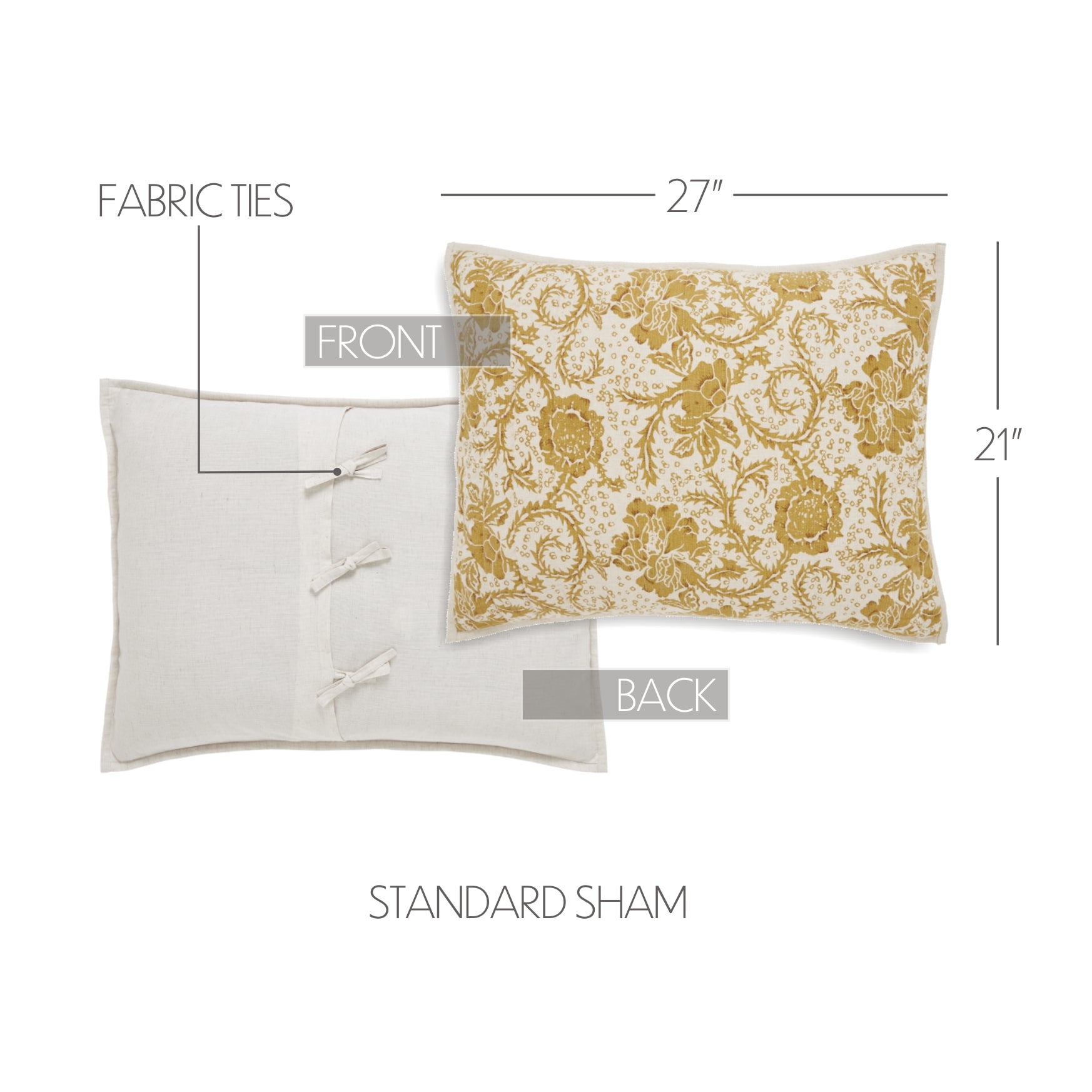 FABRIC TIES

27"

FRONT

21"

BACK

STANDARD SHAM