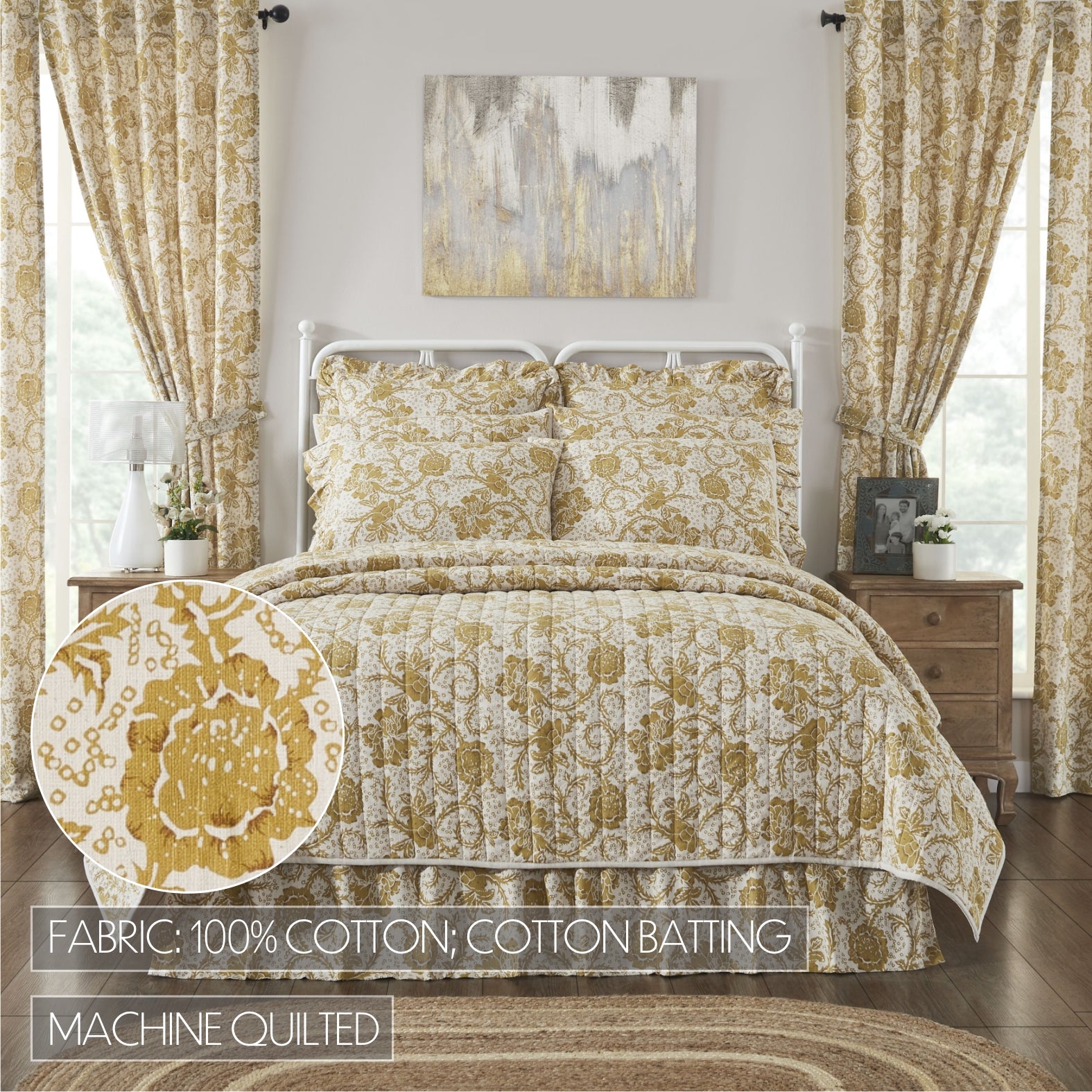 FABRIC: 100% COTTON; COTTON BATTING

MACHINE QUILTED