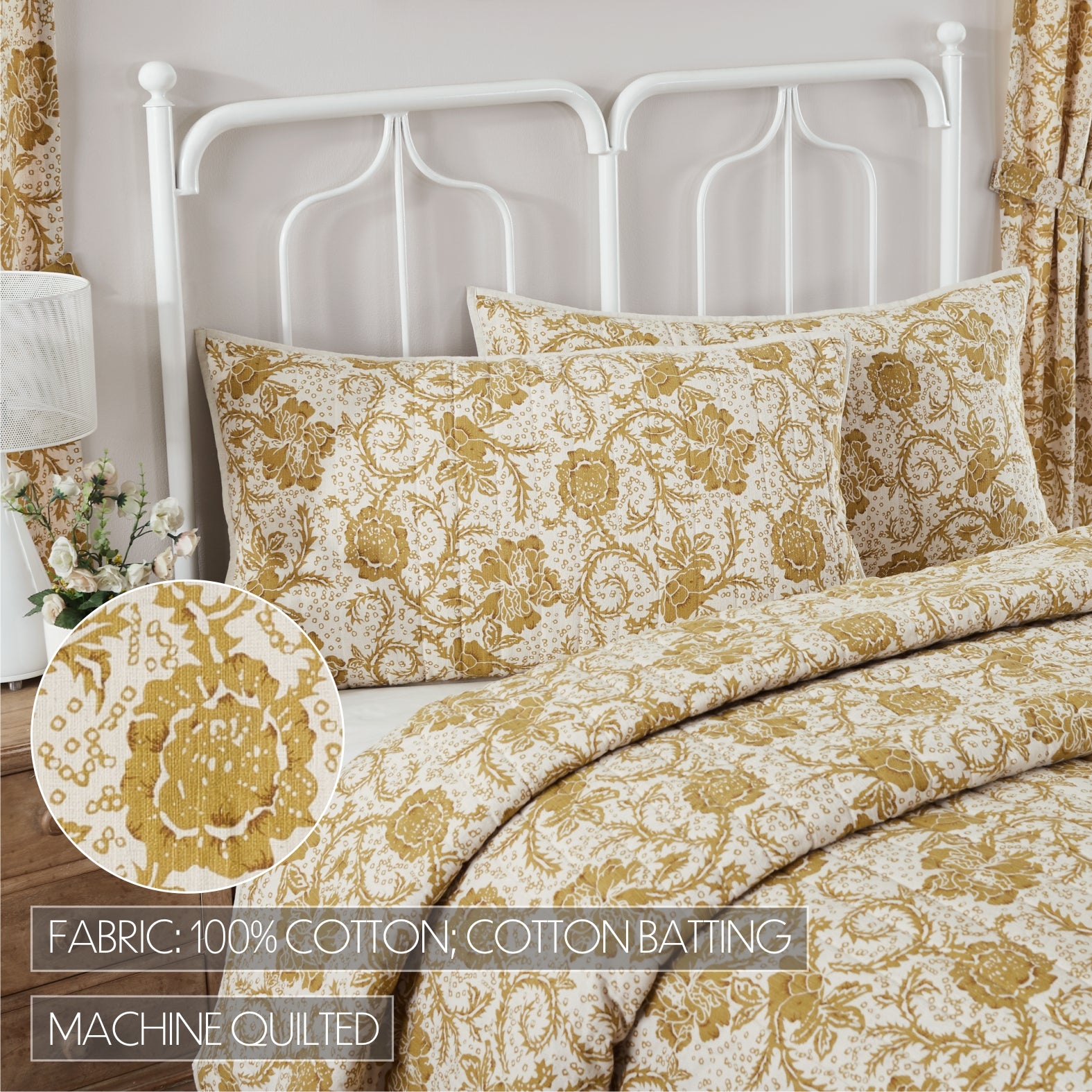 FABRIC: 100% COTTON; COTTON BATTING

MACHINE QUILTED