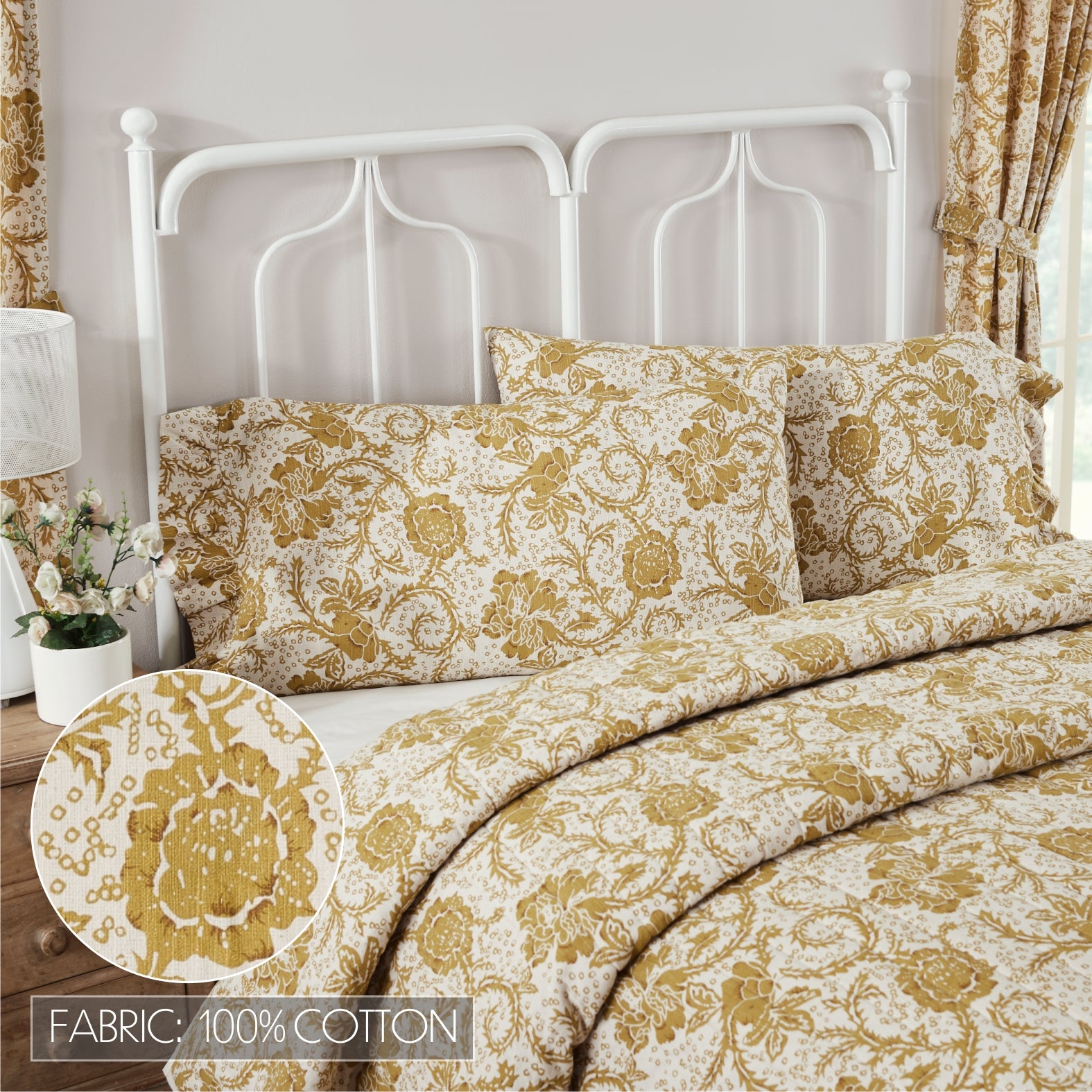 FABRIC: 100% COTTON