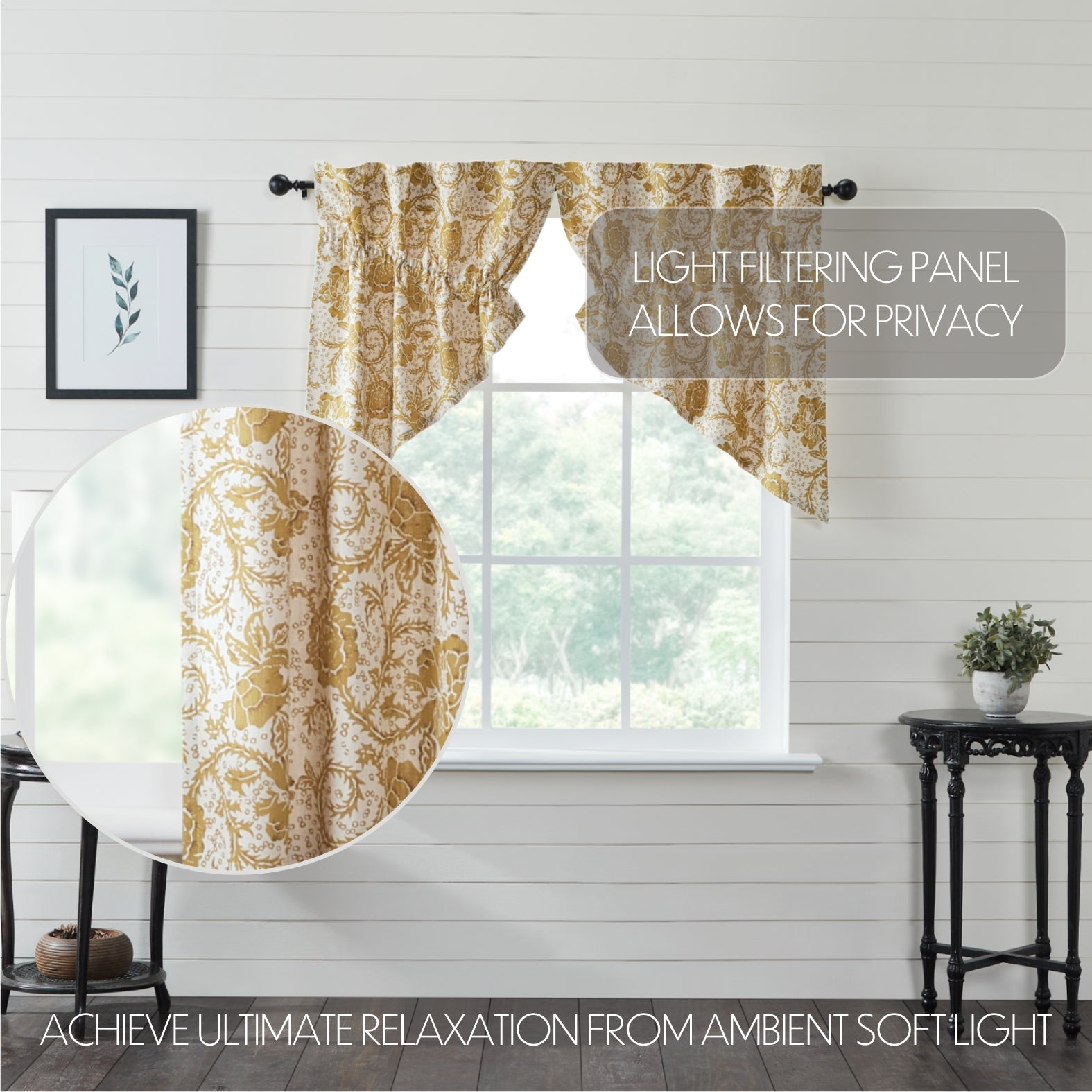 LIGHT FILTERING PANEL
ALLOWS FOR PRIVACY

ACHIEVE ULTIMATE RELAXATION FROM AMBIENT SOFT LIGHT