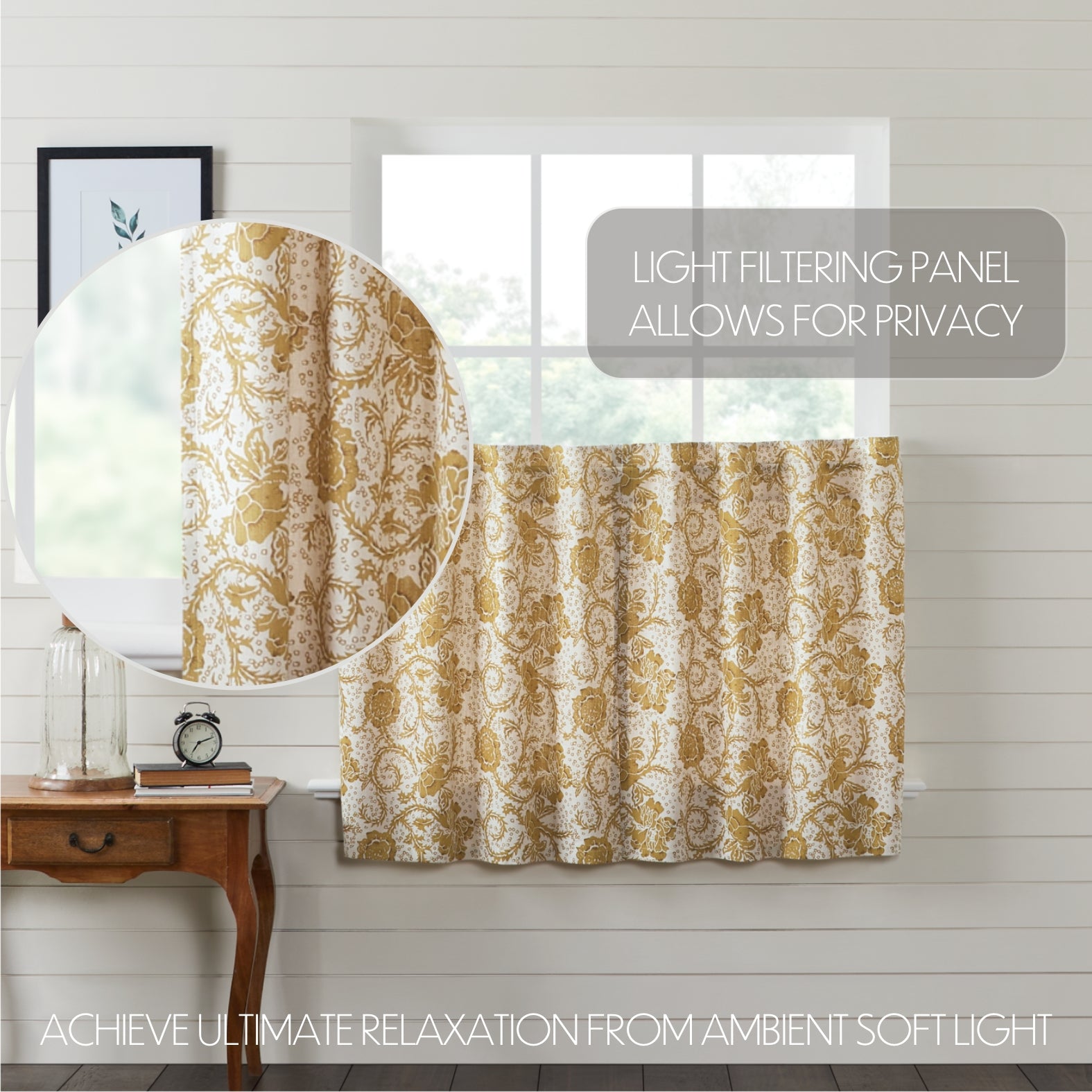 LIGHT FILTERING PANEL
ALLOWS FOR PRIVACY

ACHIEVE ULTIMATE RELAXATION FROM AMBIENT SOFT LIGHT