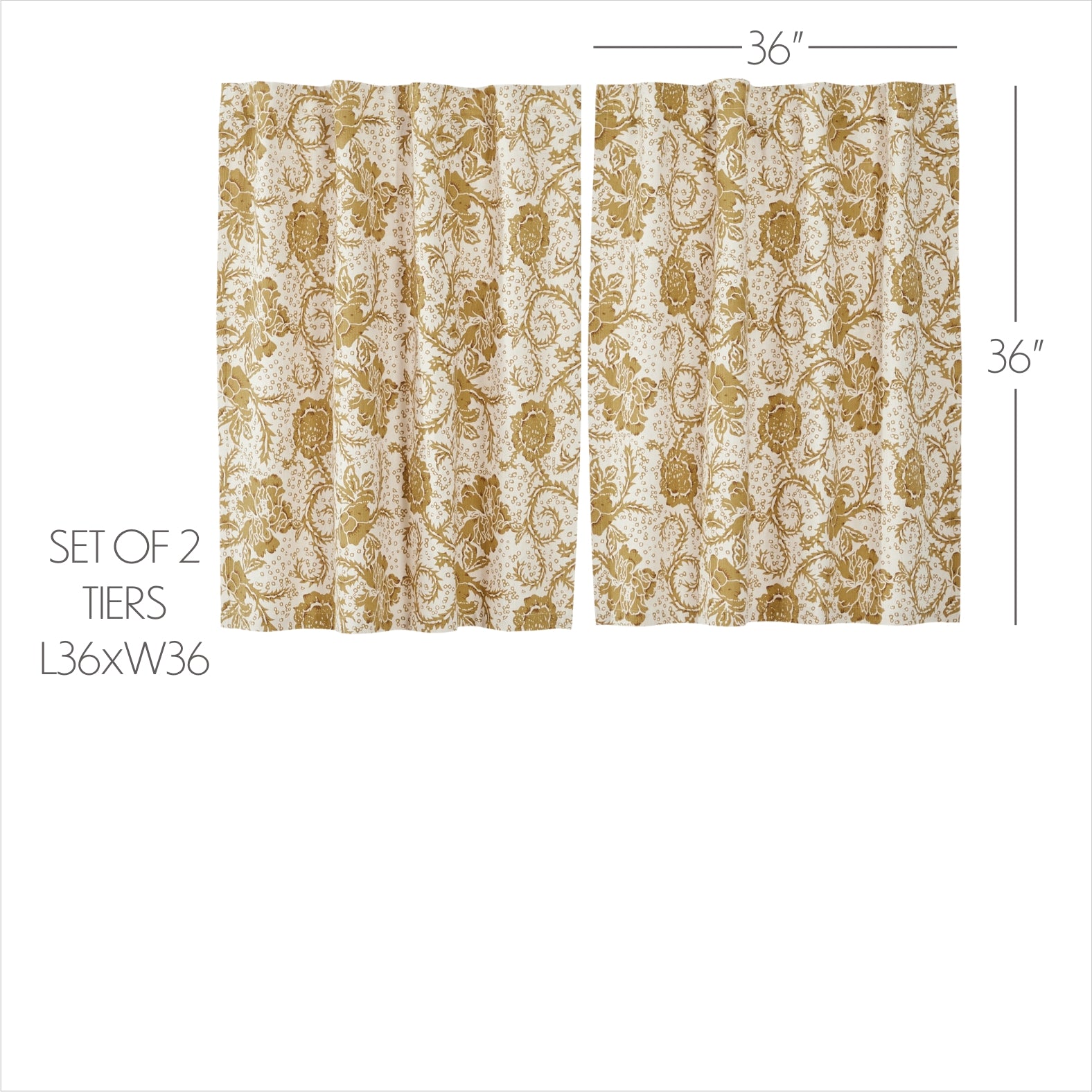 36"

36"

SET OF 2
TIERS
L36xW36