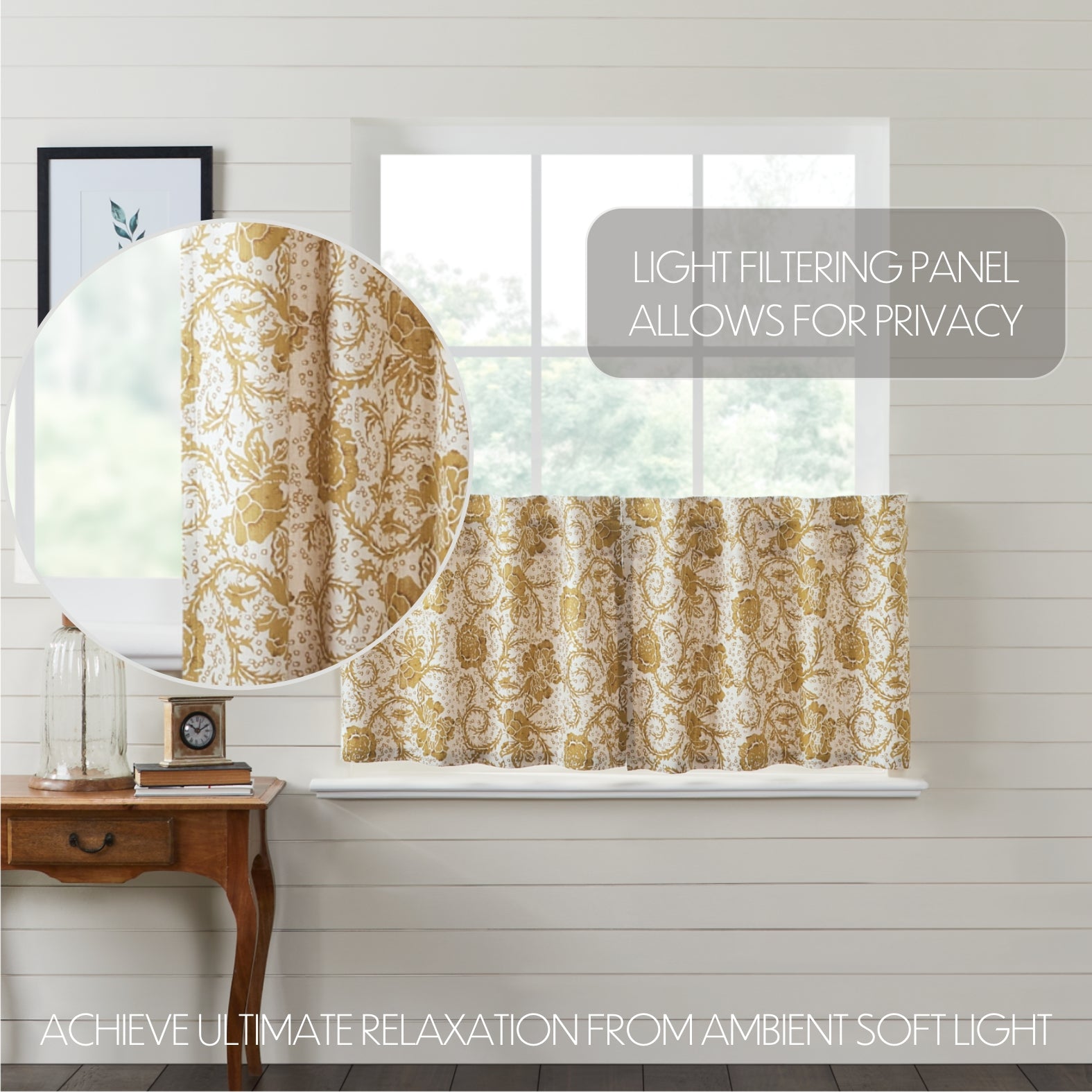 LIGHT FILTERING PANEL
ALLOWS FOR PRIVACY

ACHIEVE ULTIMATE RELAXATION FROM AMBIENT SOFT LIGHT