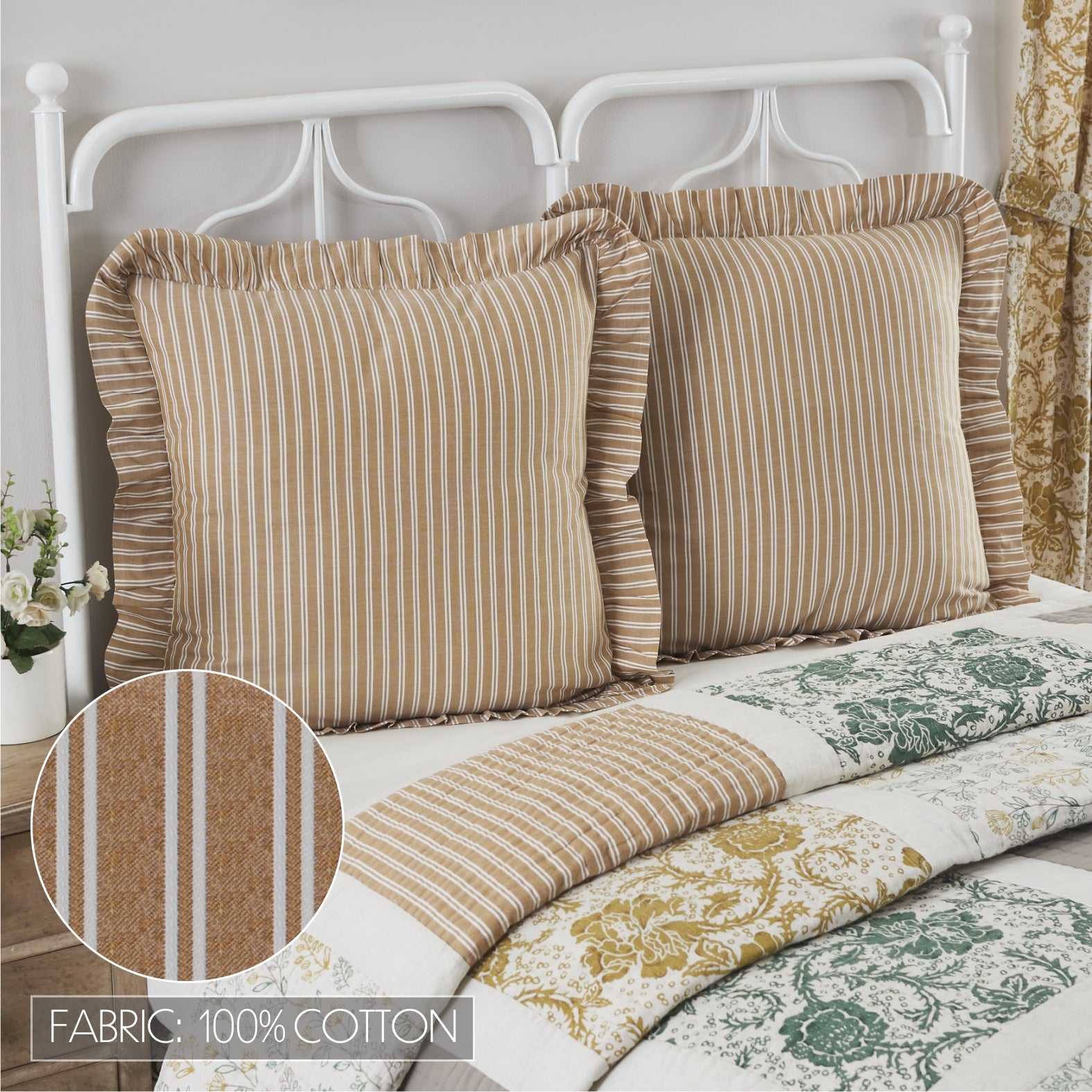 FABRIC: 100% COTTON