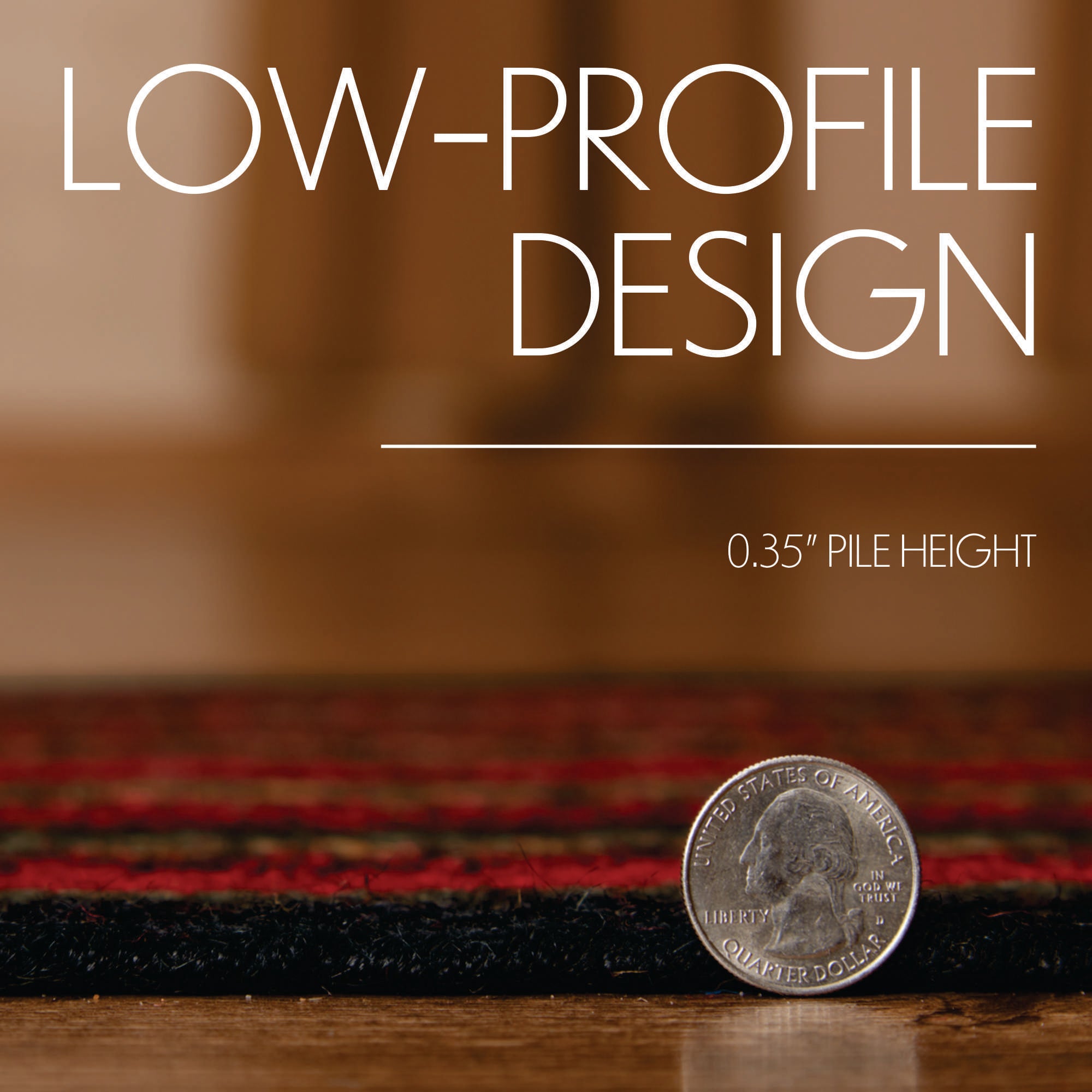 LOW-PROFILE DESIGN

0.35" PILE HEIGHT

UNITED STATES OF AMERICA
IN GOD WE TRUST
LIBERTY
D
QUARTER DOLLAR