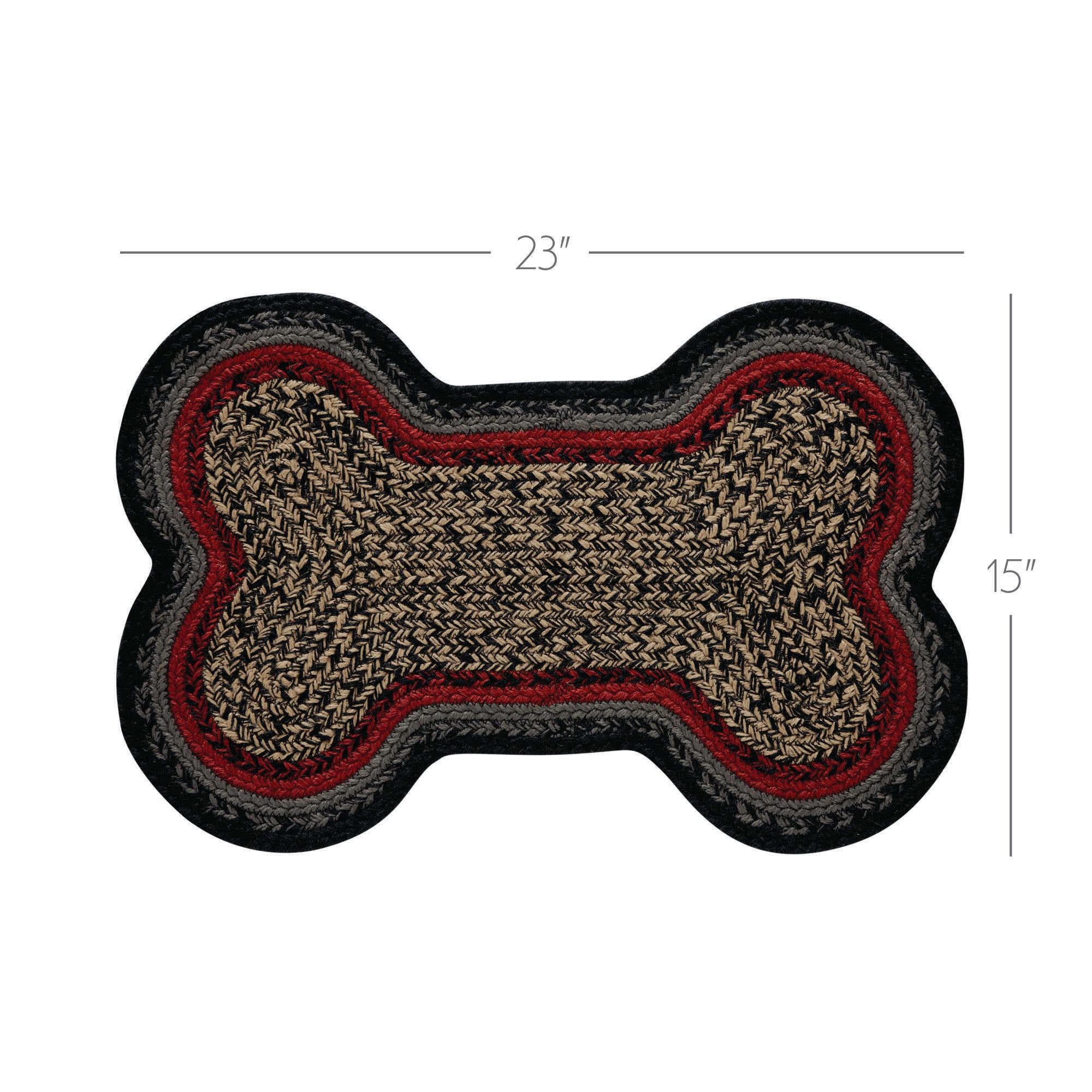 23"

15"