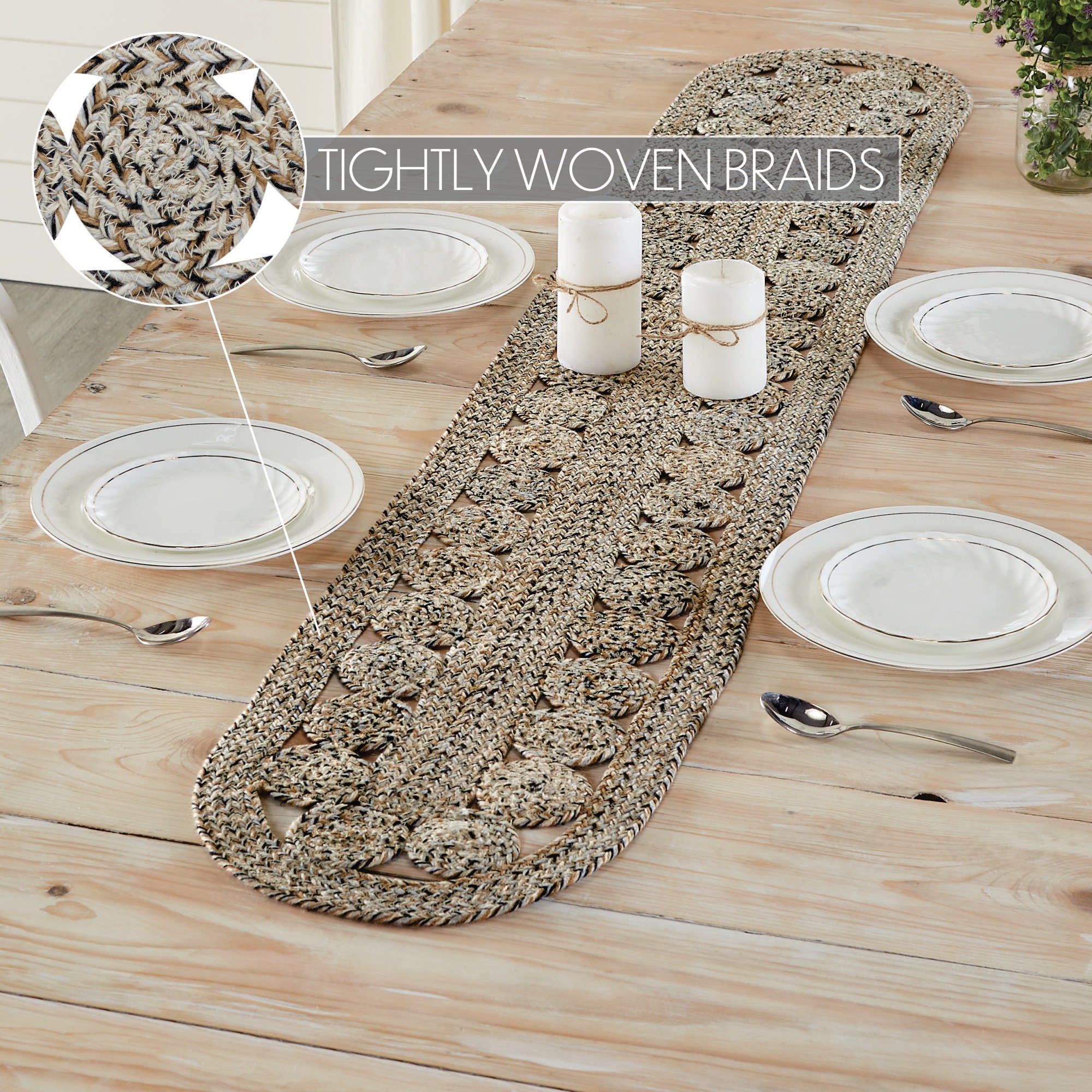 TIGHTLY WOVEN BRAIDS