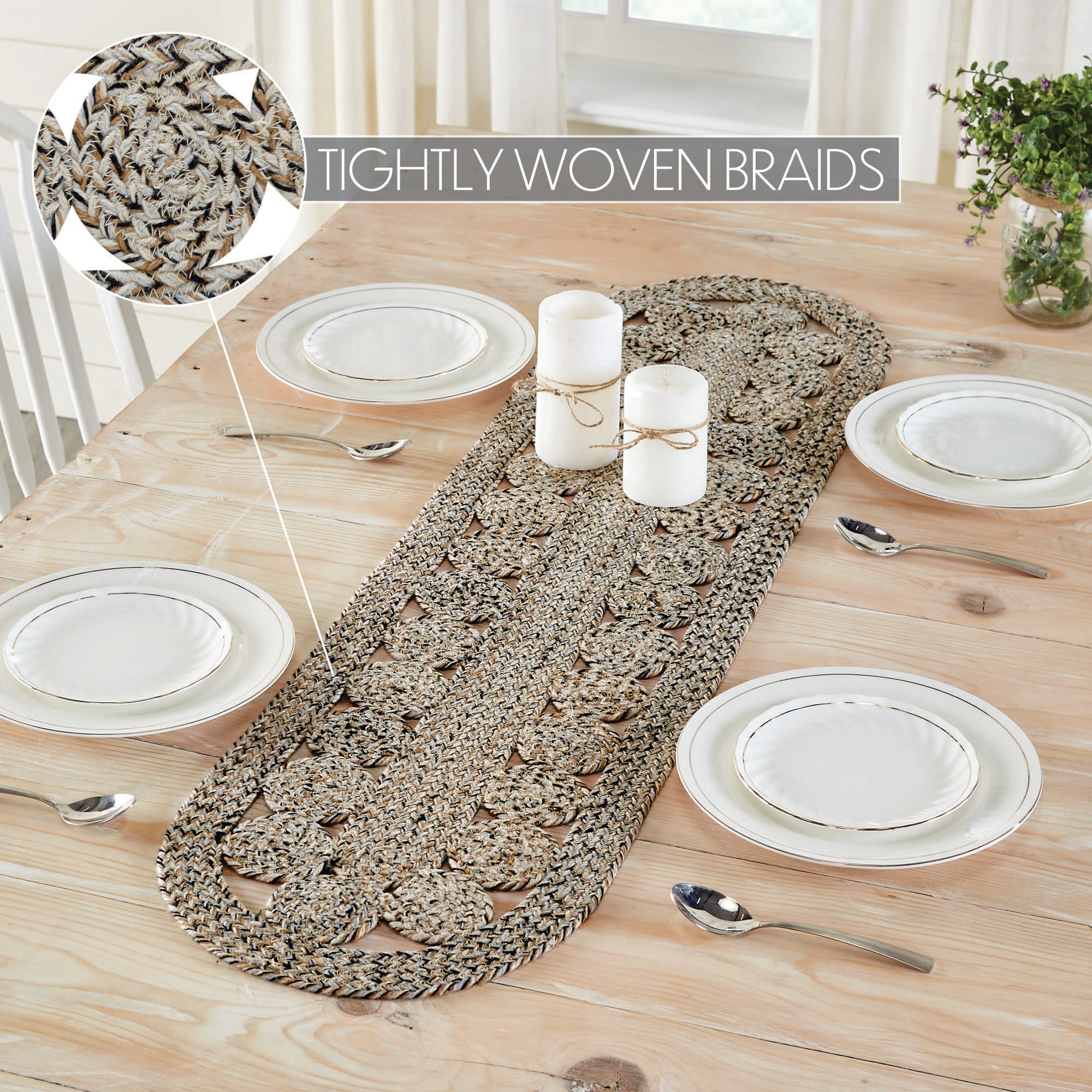 TIGHTLY WOVEN BRAIDS