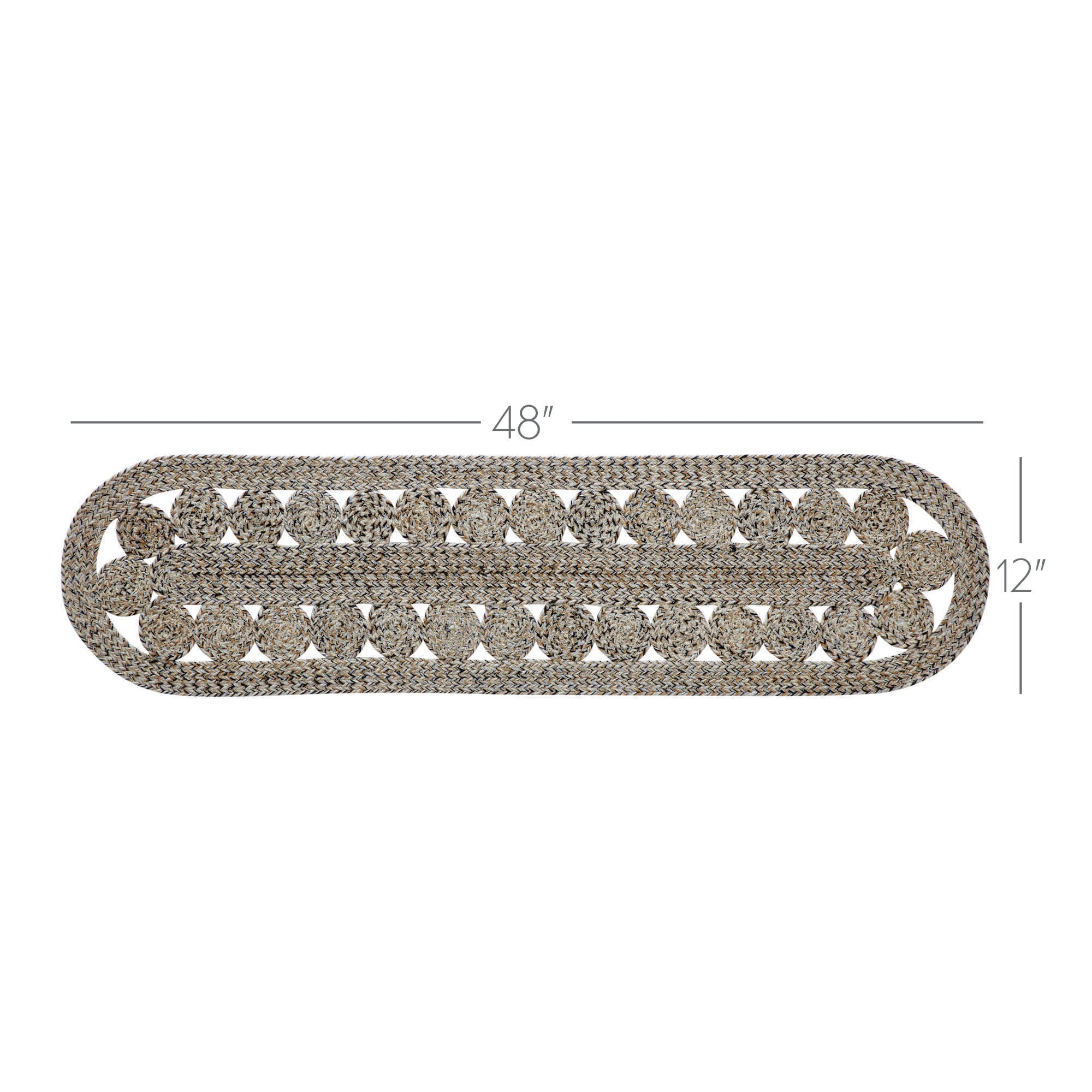 48″

12″