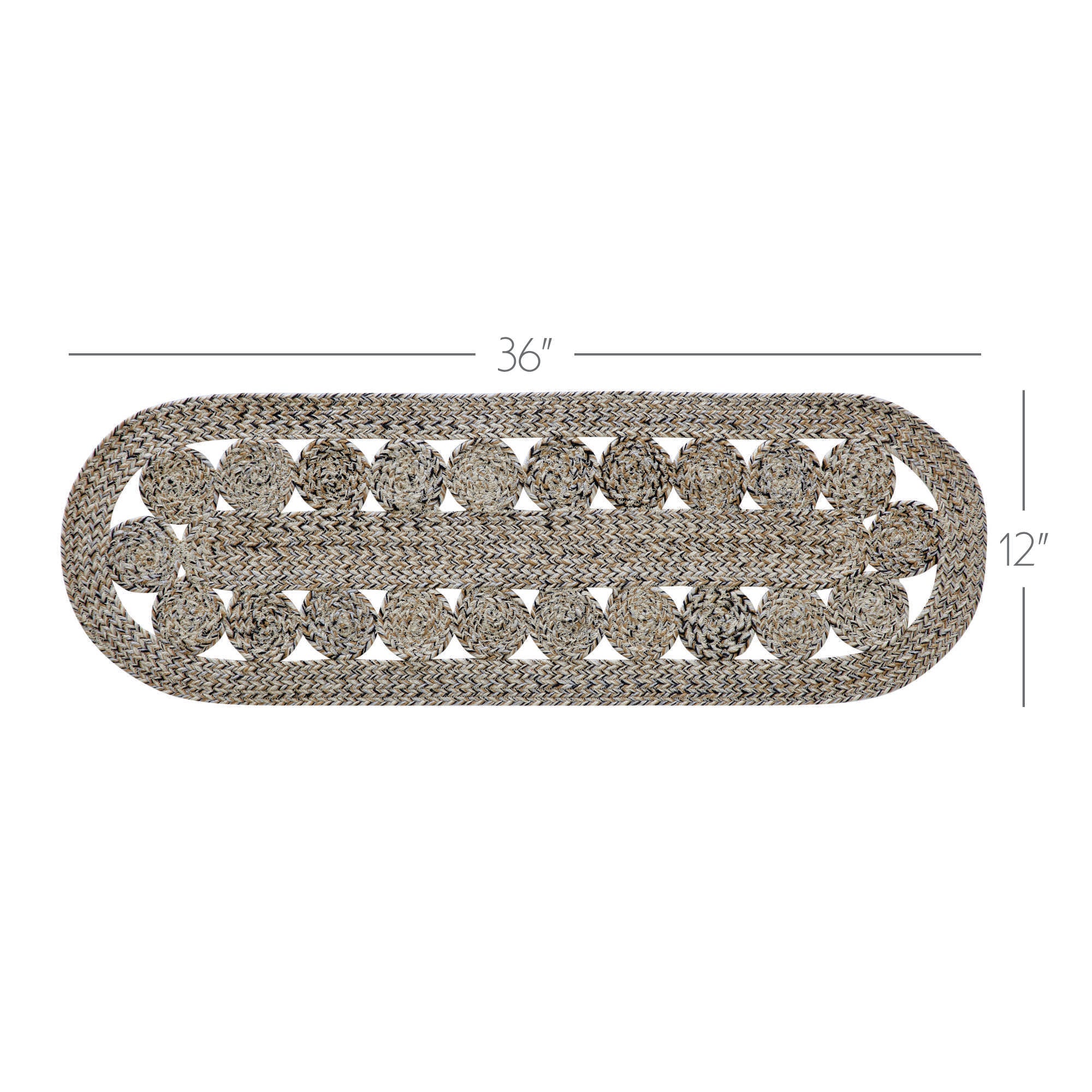 36"

12"